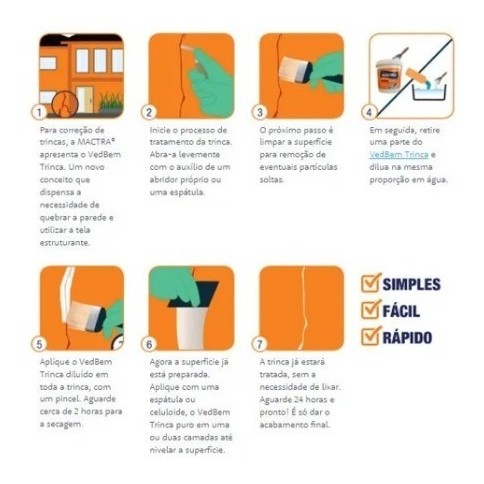 1
Para correção de trincas, a MACTRA® apresenta o VedBem Trinca. Um novo conceito que dispensa a necessidade de quebrar a parede e utilizar a tela estruturante.

2
Inicie o processo de tratamento da trinca. Abra-a levemente com o auxílio de um abridor próprio ou uma espátula.

3
O próximo passo é limpar a superfície para remoção de eventuais partículas soltas.

4
Em seguida, retire uma parte do VedBem Trinca e dilua na mesma proporção em água.

5
Aplique o VedBem Trinca diluído em toda a trinca, com um pincel. Aguarde cerca de 2 horas para a secagem.

6
Agora a superfície já está preparada. Aplique com uma espátula ou celuloide, o VedBem Trinca puro em uma ou duas camadas até nivelar a superfície.

7
A trinca já estará tratada, sem a necessidade de lixar. Aguarde 24 horas e pronto! É só dar o acabamento final.

SIMPLES
FÁCIL
RÁPIDO