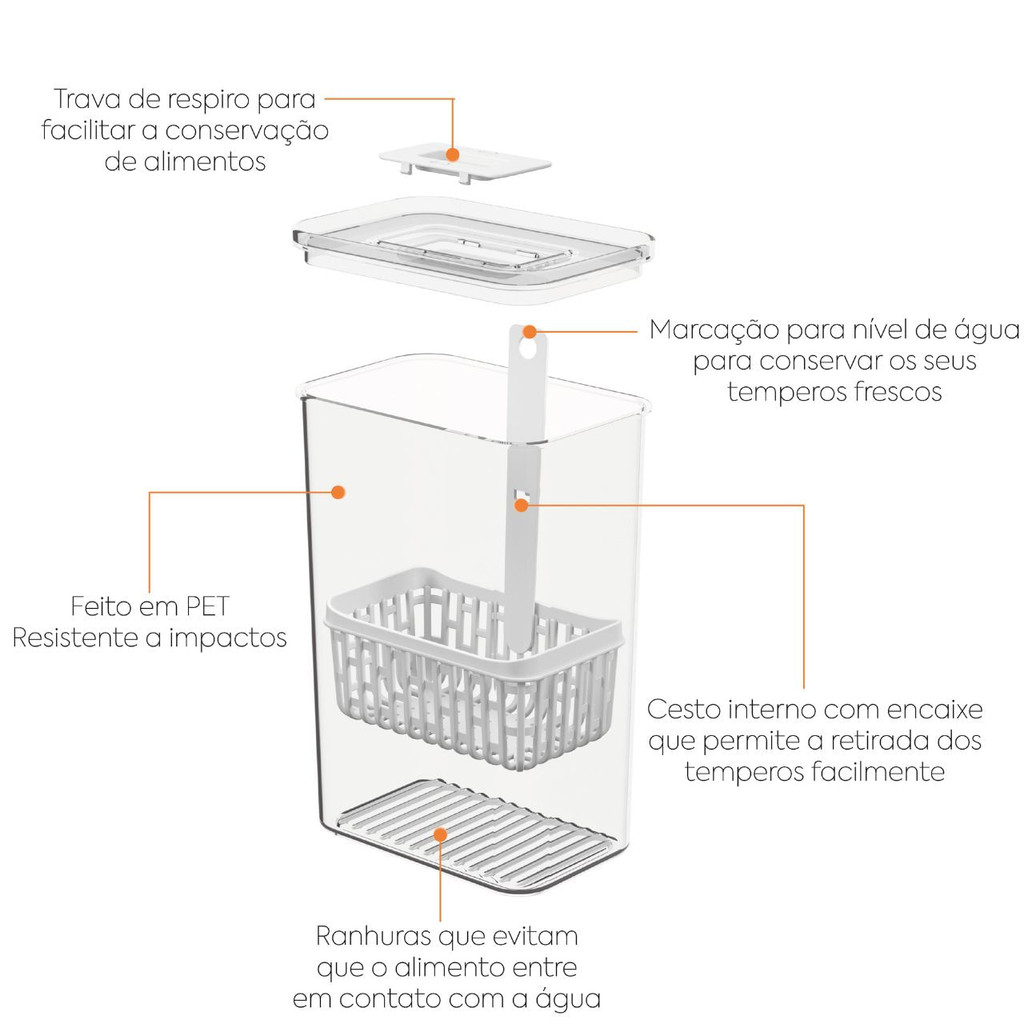 Trava de respiro para facilitar a conservação de alimentos

Marcação para nível de água para conservar os seus temperos frescos

Feito em PET Resistente a impactos

Cesto interno com encaixe que permite a retirada dos temperos facilmente

Ranhuras que evitam que o alimento entre em contato com a água