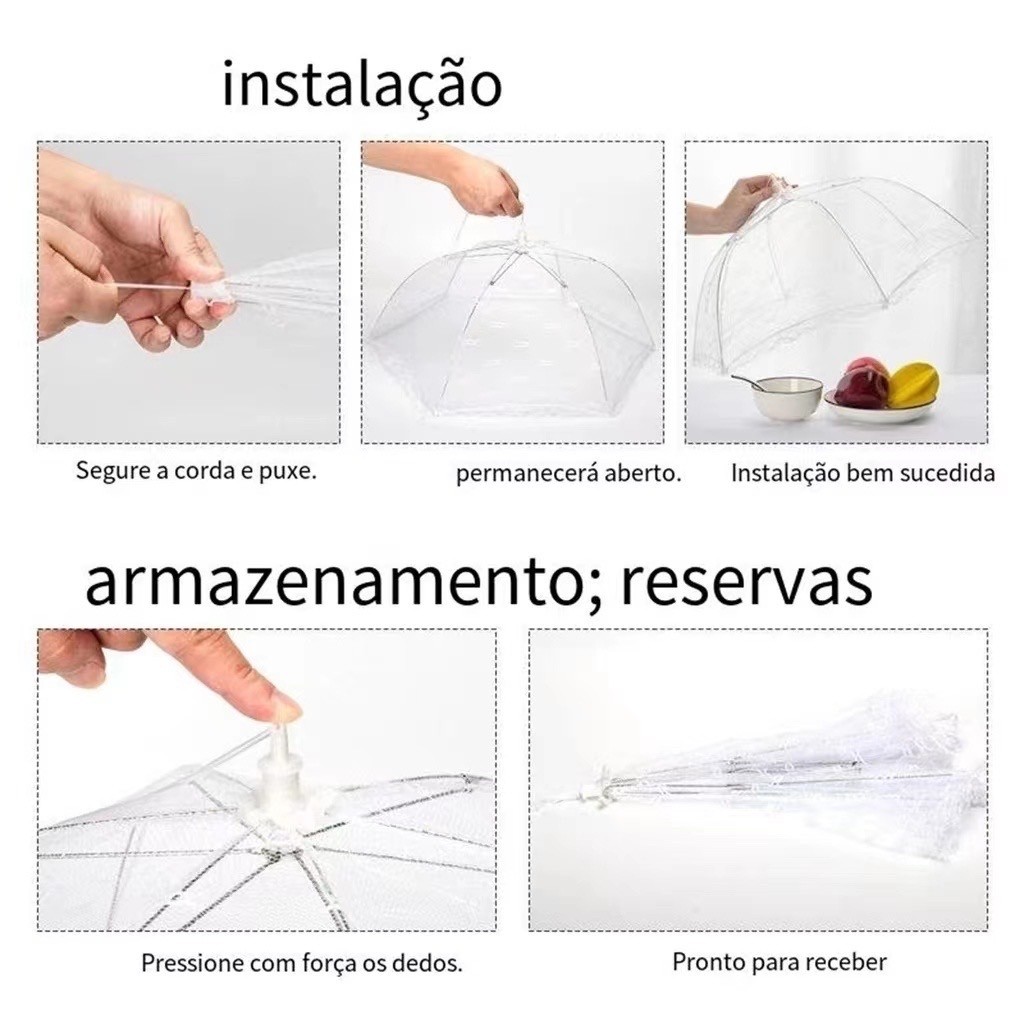 instalação

Segure a corda e puxe.

permanecerá aberto.

Instalação bem sucedida

armazenamento; reservas

Pressione com força os dedos.

Pronto para receber