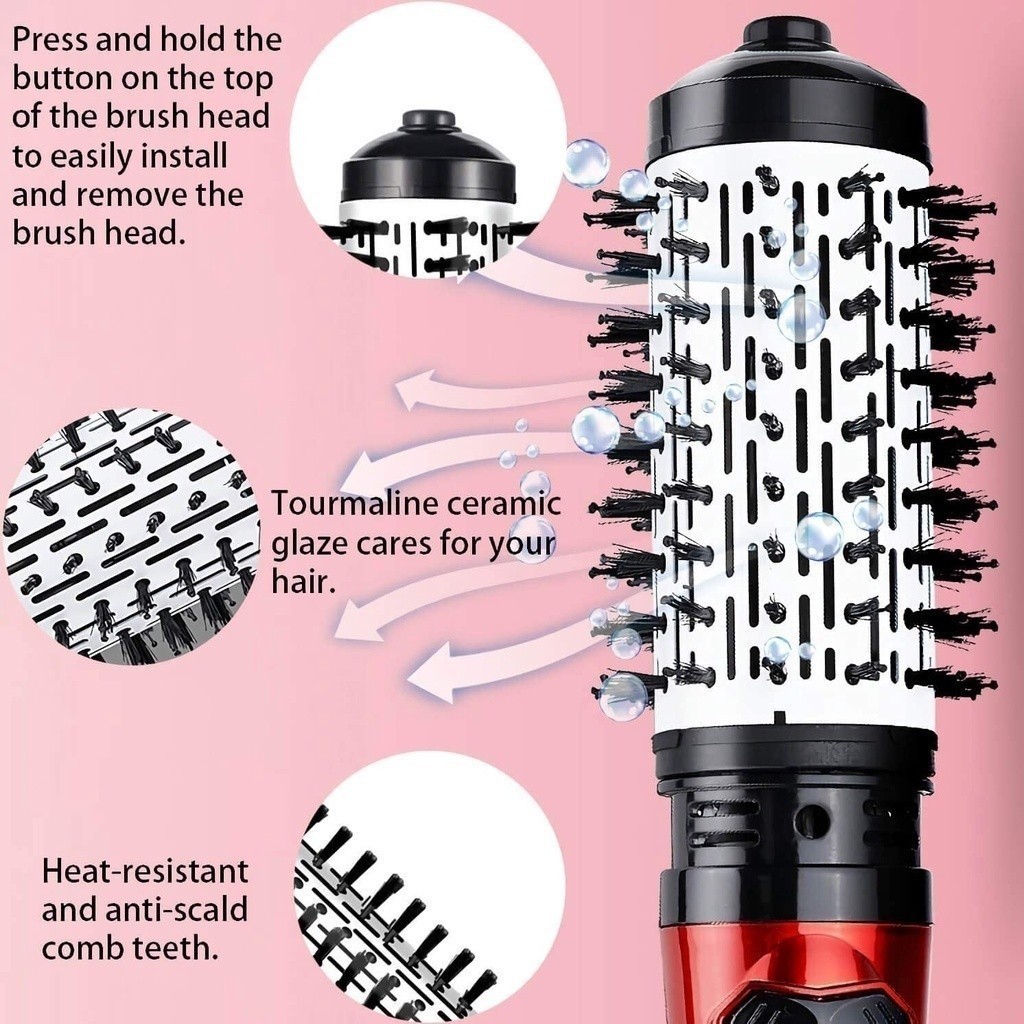 Press and hold the button on the top of the brush head to easily install and remove the brush head.

Tourmaline ceramic glaze cares for your hair.

Heat-resistant and anti-scald comb teeth.