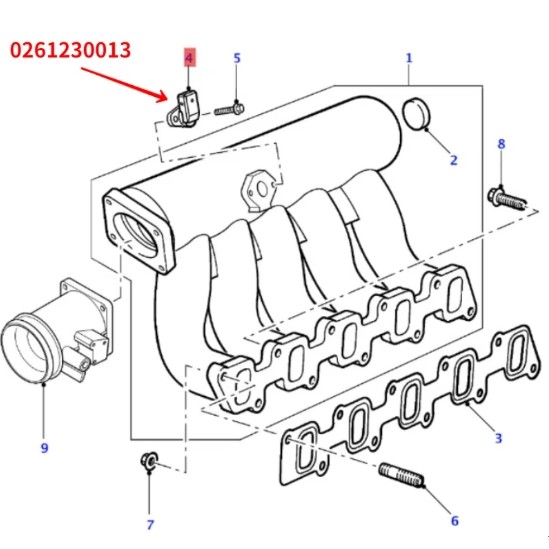 0261230013
4
5
1
2
8
9
3
7
6