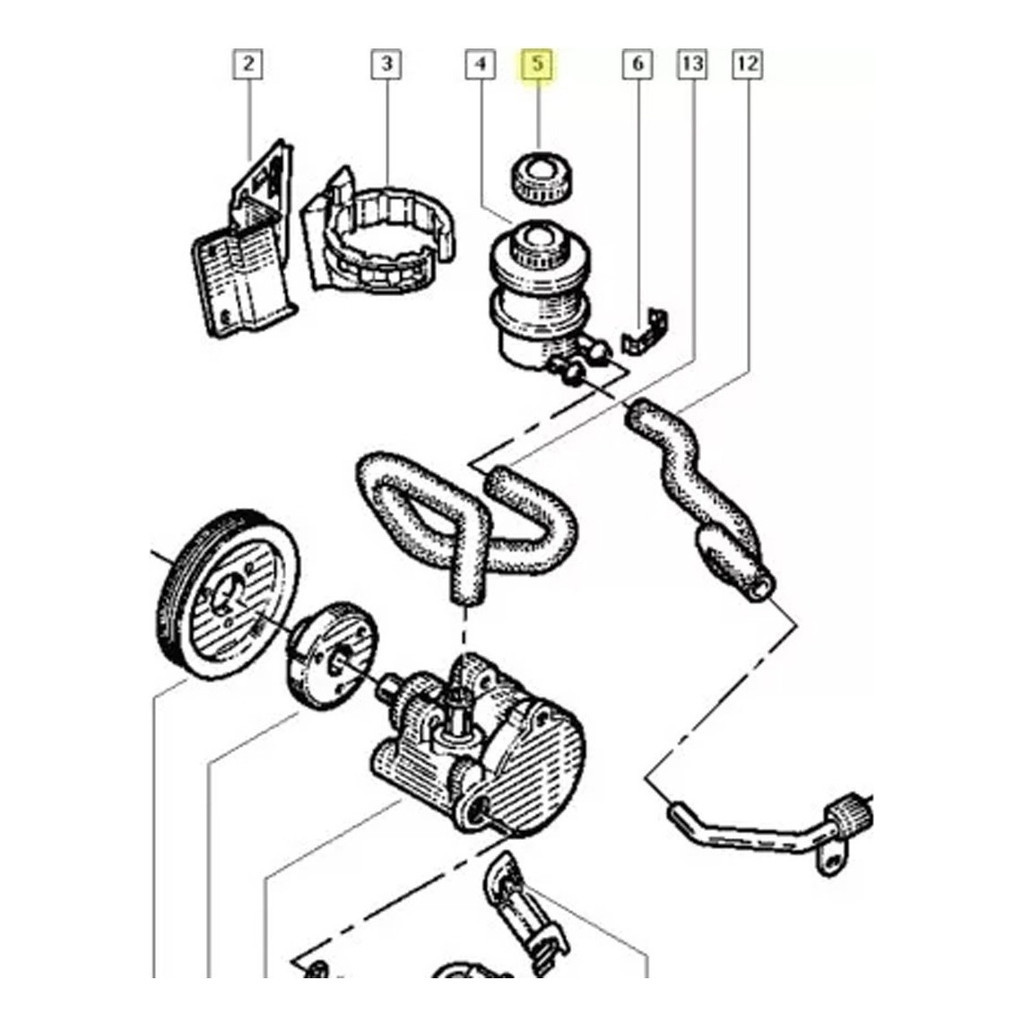 2
3
4
5
6
13
12