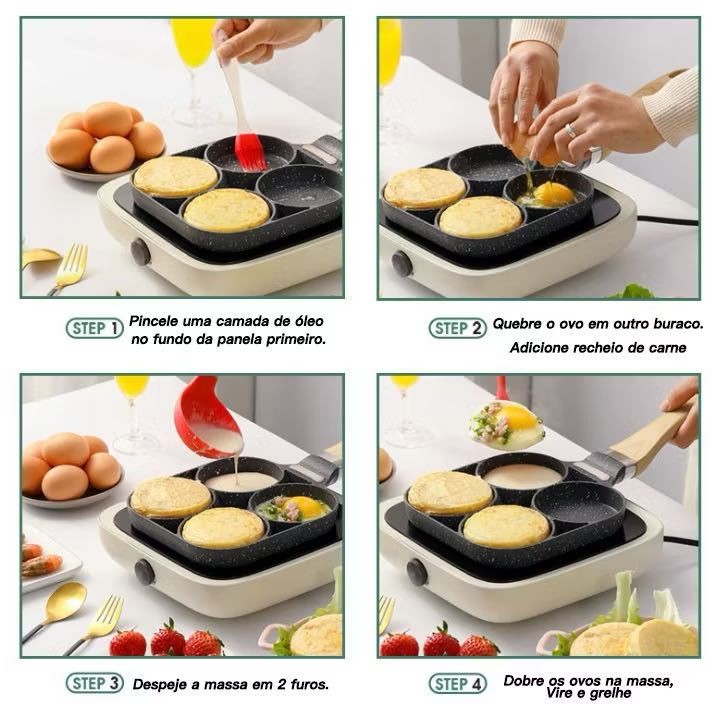 STEP 1 Pincele uma camada de óleo no fundo da panela primeiro.

STEP 2 Quebre o ovo em outro buraco. Adicione recheio de carne

STEP 3 Despeje a massa em 2 furos.

STEP 4 Dobre os ovos na massa, Vire e grelhe