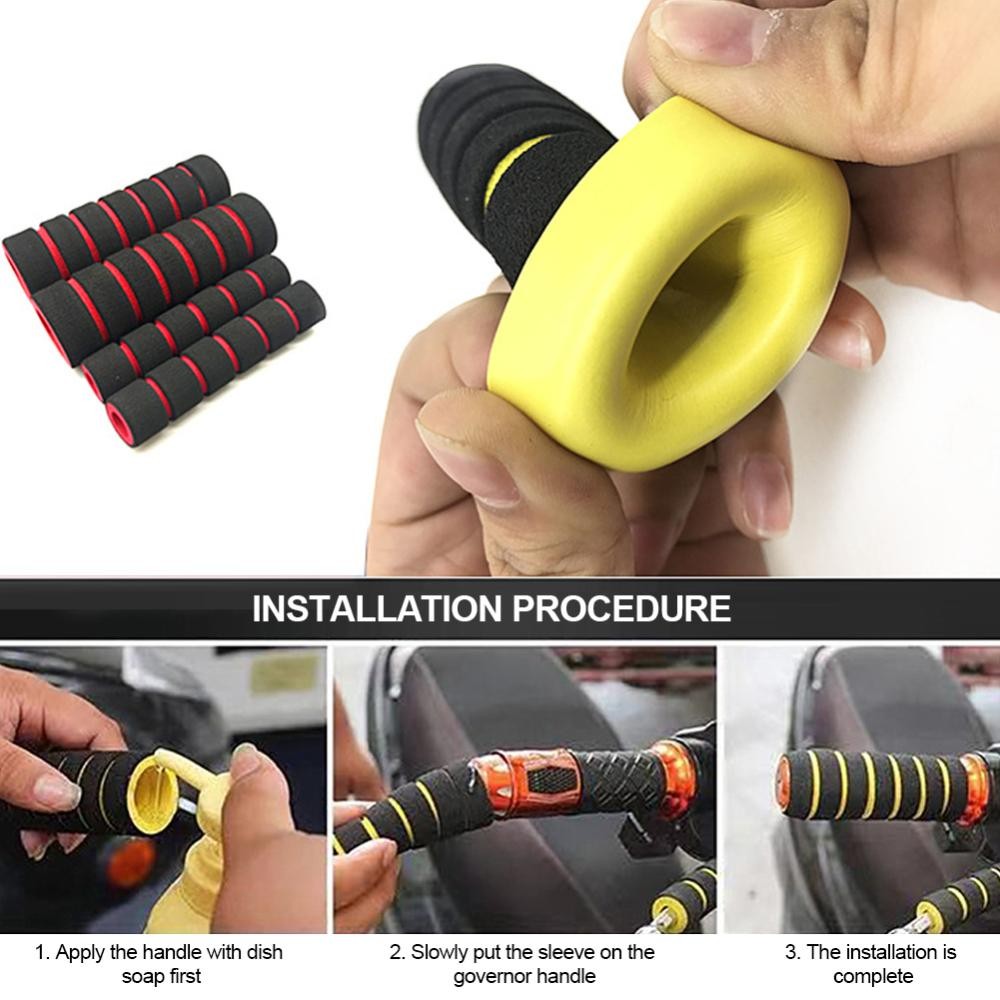 INSTALLATION PROCEDURE

1. Apply the handle with dish soap first

2. Slowly put the sleeve on the governor handle

3. The installation is complete