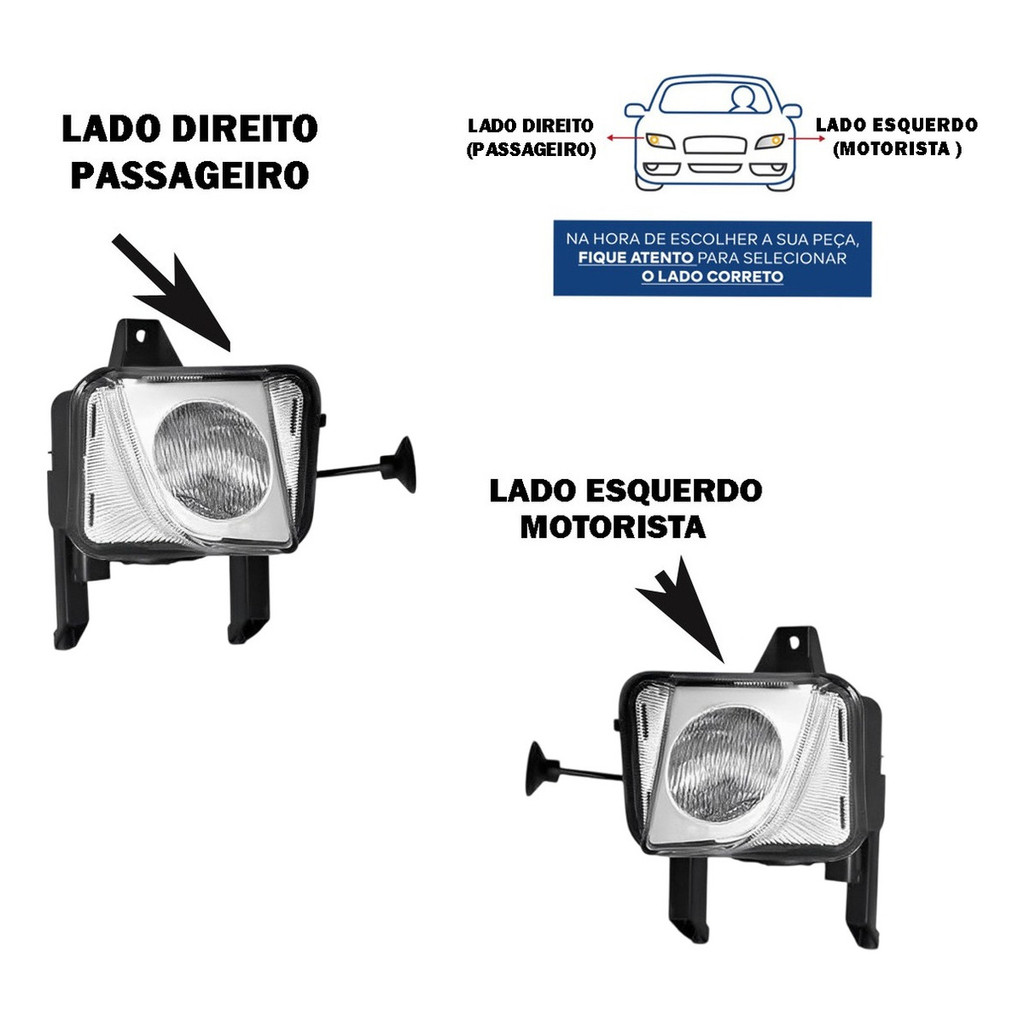 LADO DIREITO PASSAGEIRO

LADO DIREITO (PASSAGEIRO)

LADO ESQUERDO (MOTORISTA )

NA HORA DE ESCOLHER A SUA PEÇA, FIQUE ATENTO PARA SELECIONAR O LADO CORRETO

LADO ESQUERDO MOTORISTA