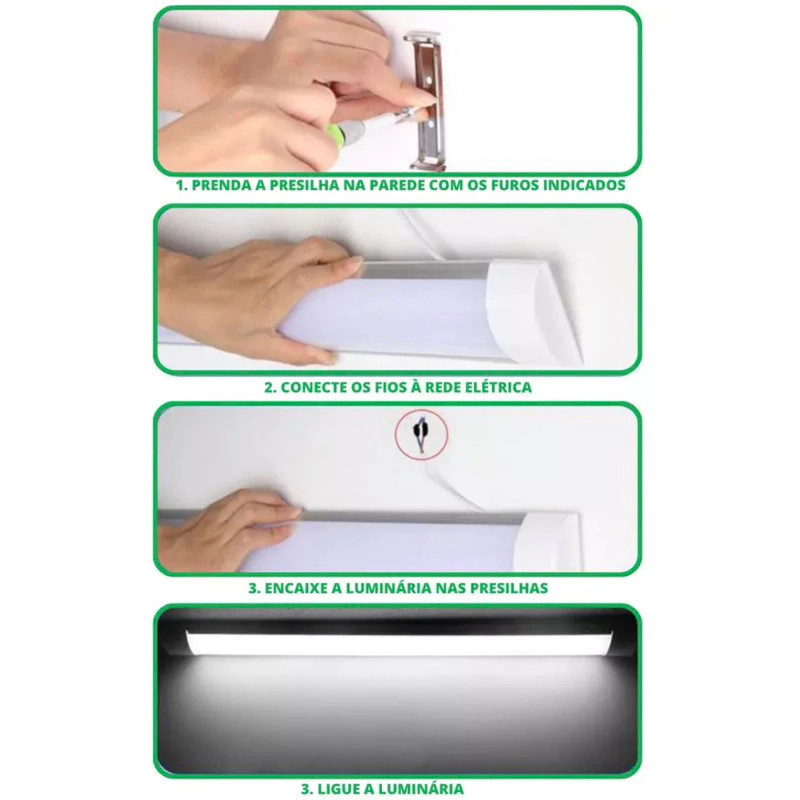 1. PRENDA A PRESILHA NA PAREDE COM OS FUROS INDICADOS

2. CONECTE OS FIOS À REDE ELÉTRICA

3. ENCAIXE A LUMINÁRIA NAS PRESILHAS

3. LIGUE A LUMINÁRIA