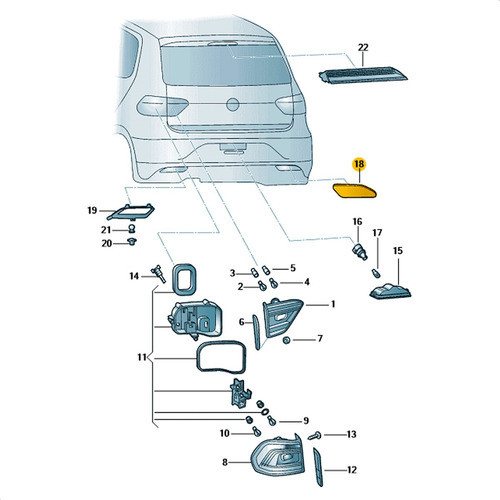 22
18
19
21
20
16
17
15
14
3
5
2
4
1
6
7
11
9
10
13
8
12