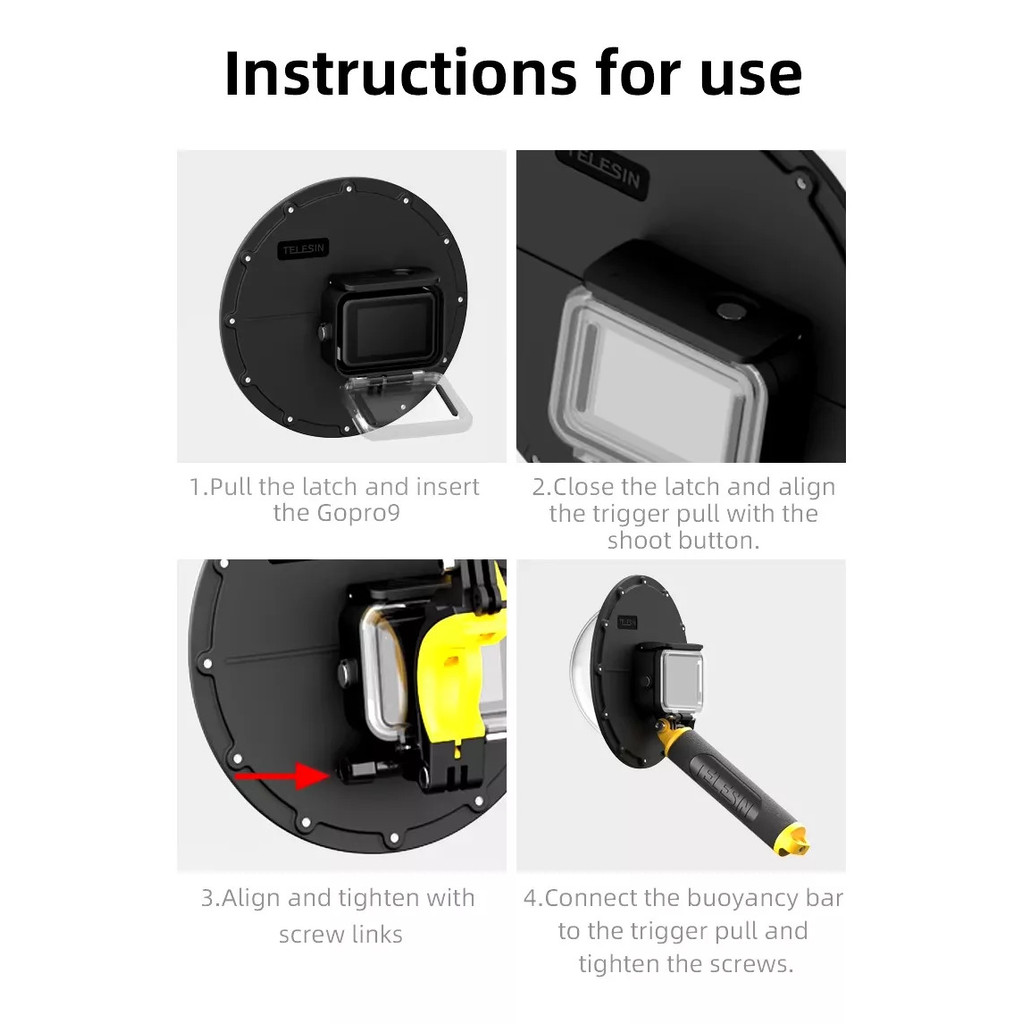 Instructions for use

TELESIN

TELESIN

1.Pull the latch and insert the Gopro9

2.Close the latch and align the trigger pull with the shoot button.

TELESIN

TELESIN

3.Align and tighten with screw links

4.Connect the buoyancy bar to the trigger pull and tighten the screws.