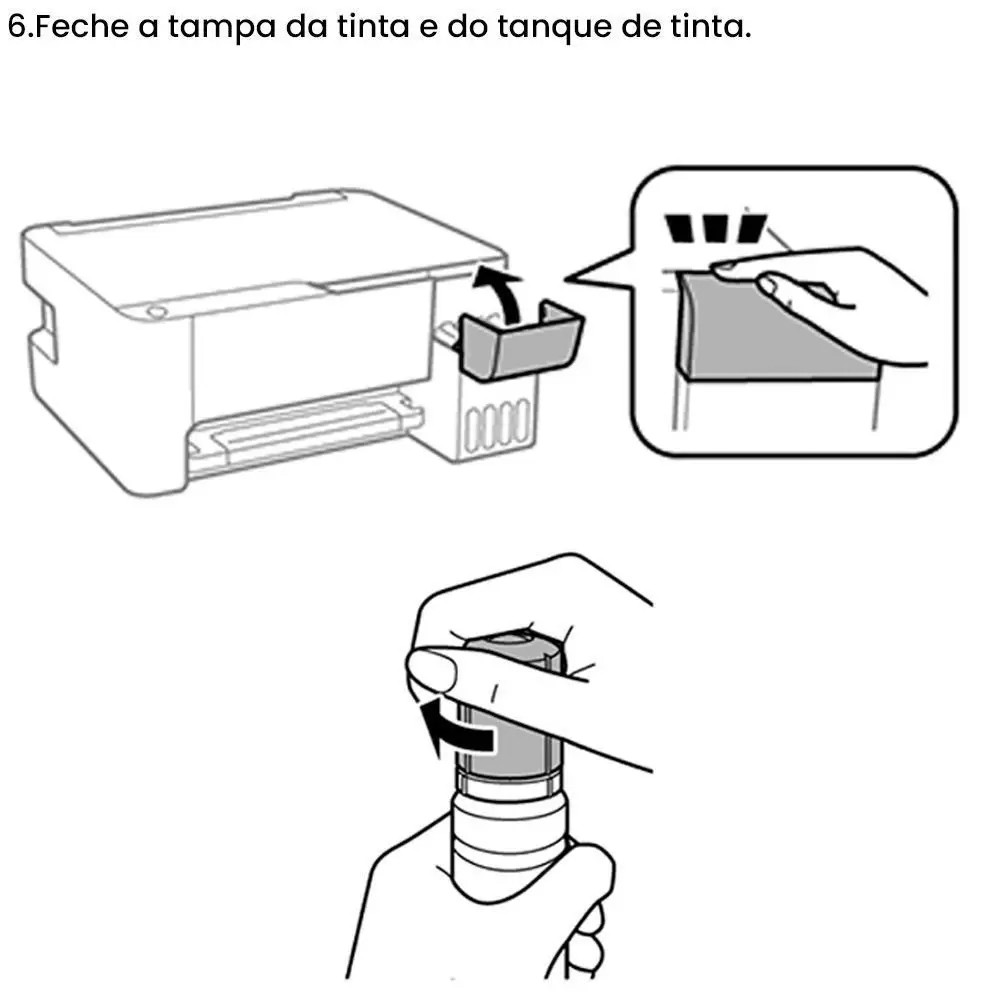 6.Feche a tampa da tinta e do tanque de tinta.