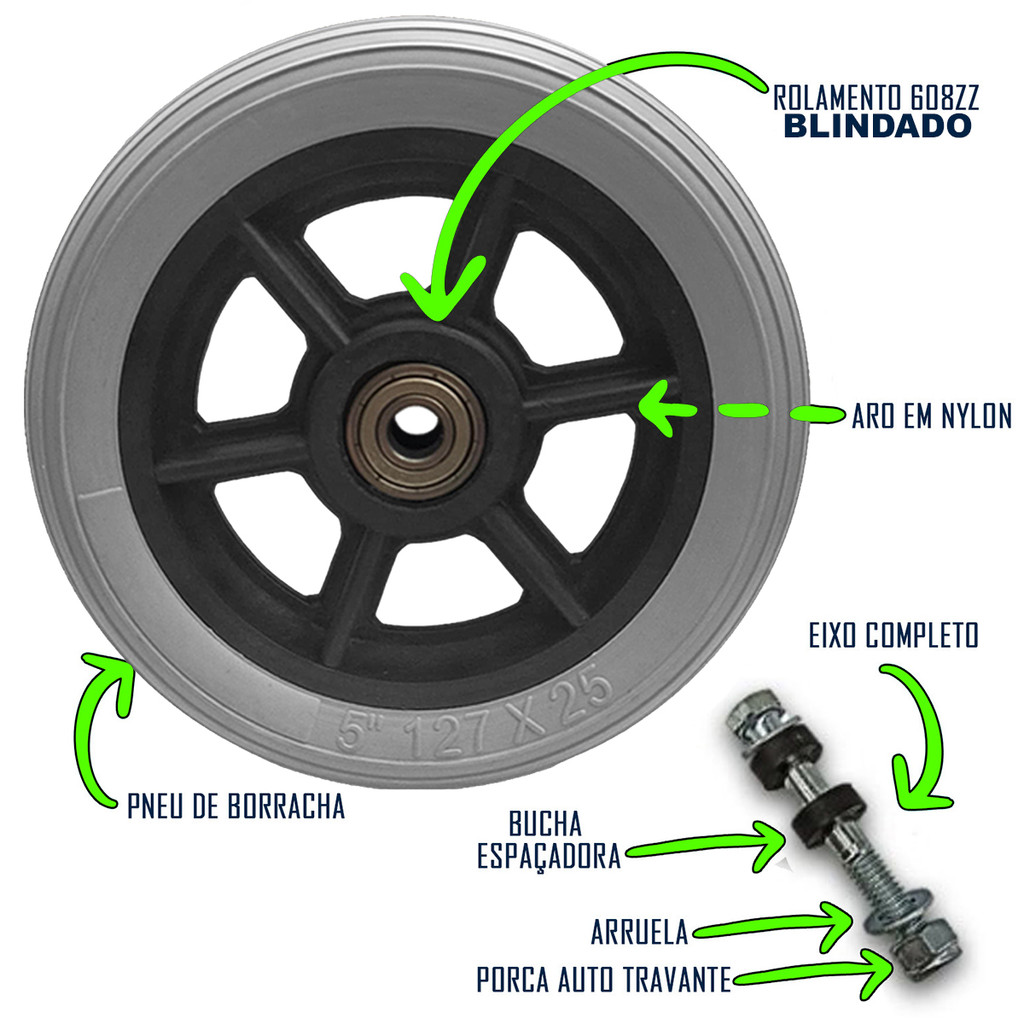 ROLAMENTO 608ZZ
BLINDADO

ARO EM NYLON

5" 127 X 25

EIXO COMPLETO

PNEU DE BORRACHA

BUCHA
ESPAÇADORA

ARRUELA

PORCA AUTO TRAVANTE