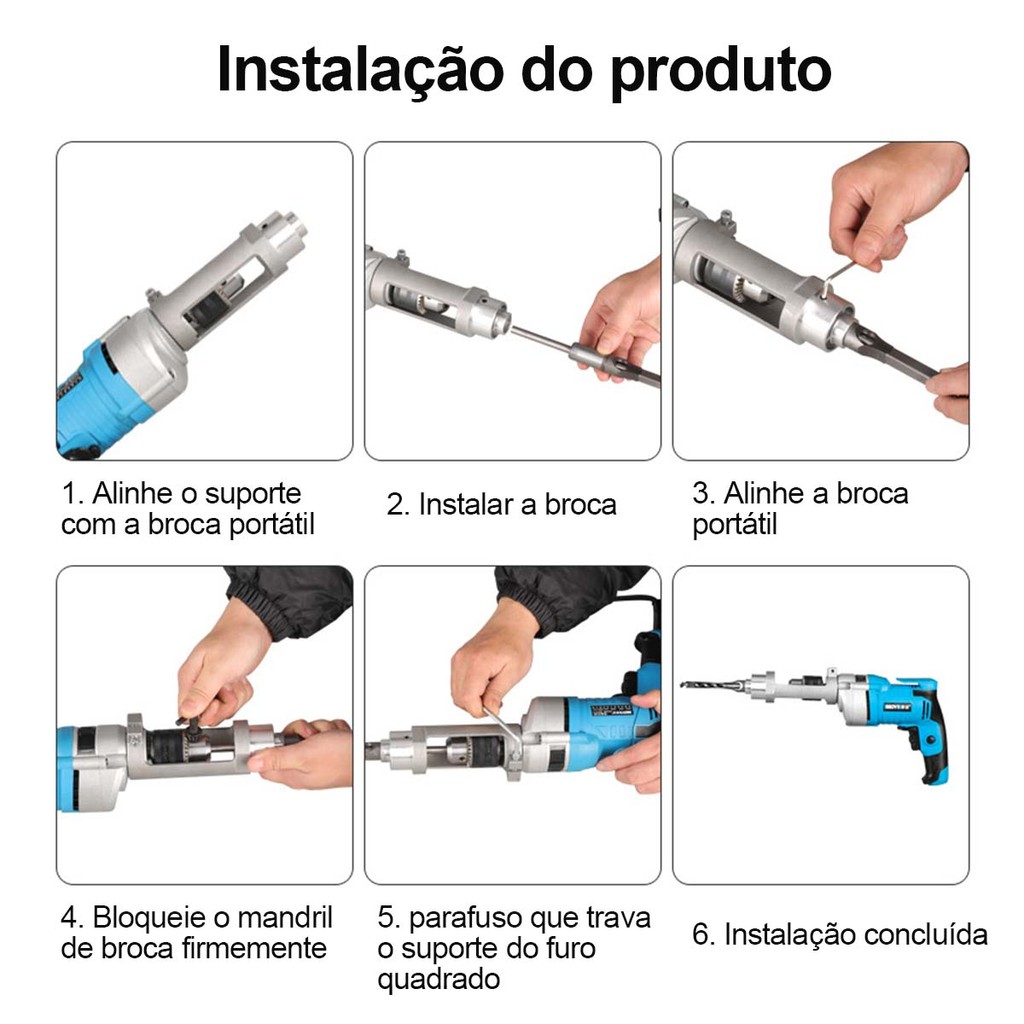 Instalação do produto

1. Alinhe o suporte com a broca portátil

2. Instalar a broca

3. Alinhe a broca portátil

4. Bloqueie o mandril de broca firmemente

5. parafuso que trava o suporte do furo quadrado

6. Instalação concluída