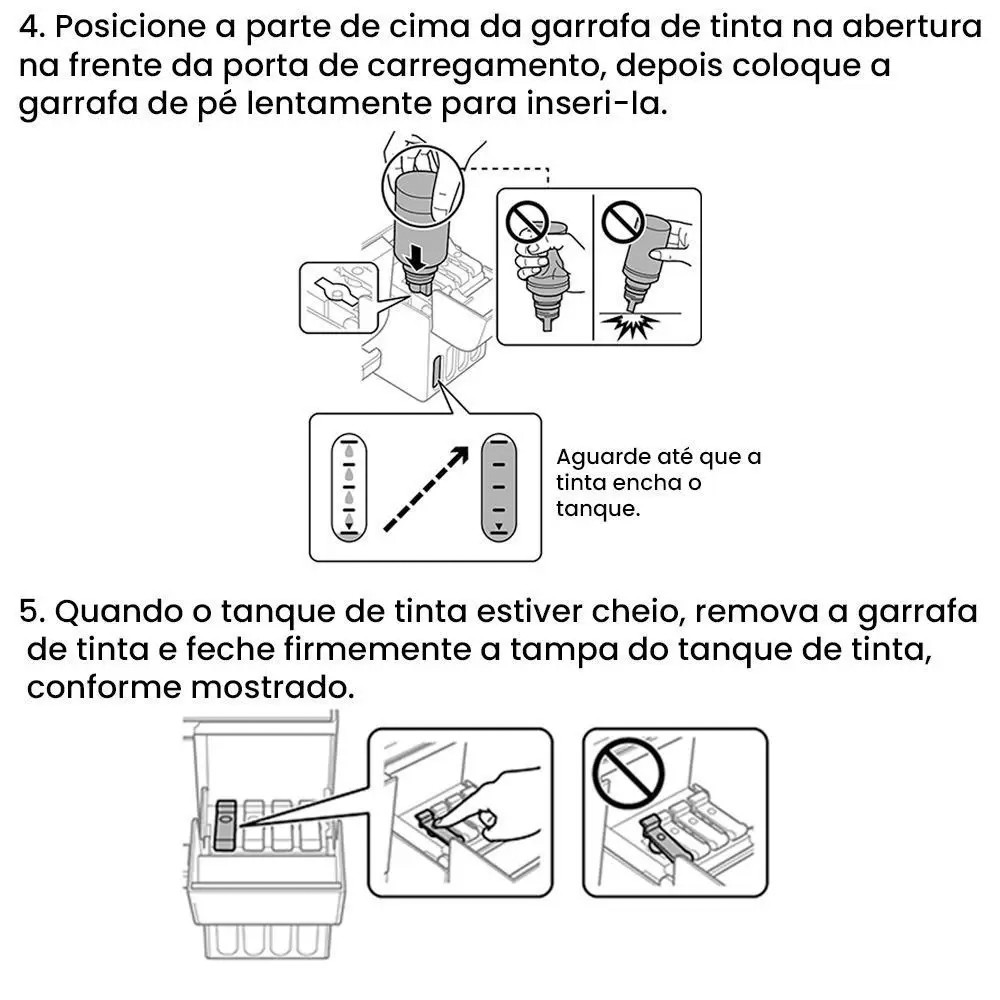 4. Posicione a parte de cima da garrafa de tinta na abertura na frente da porta de carregamento, depois coloque a garrafa de pé lentamente para inseri-la.

Aguarde até que a tinta encha o tanque.

5. Quando o tanque de tinta estiver cheio, remova a garrafa de tinta e feche firmemente a tampa do tanque de tinta, conforme mostrado.