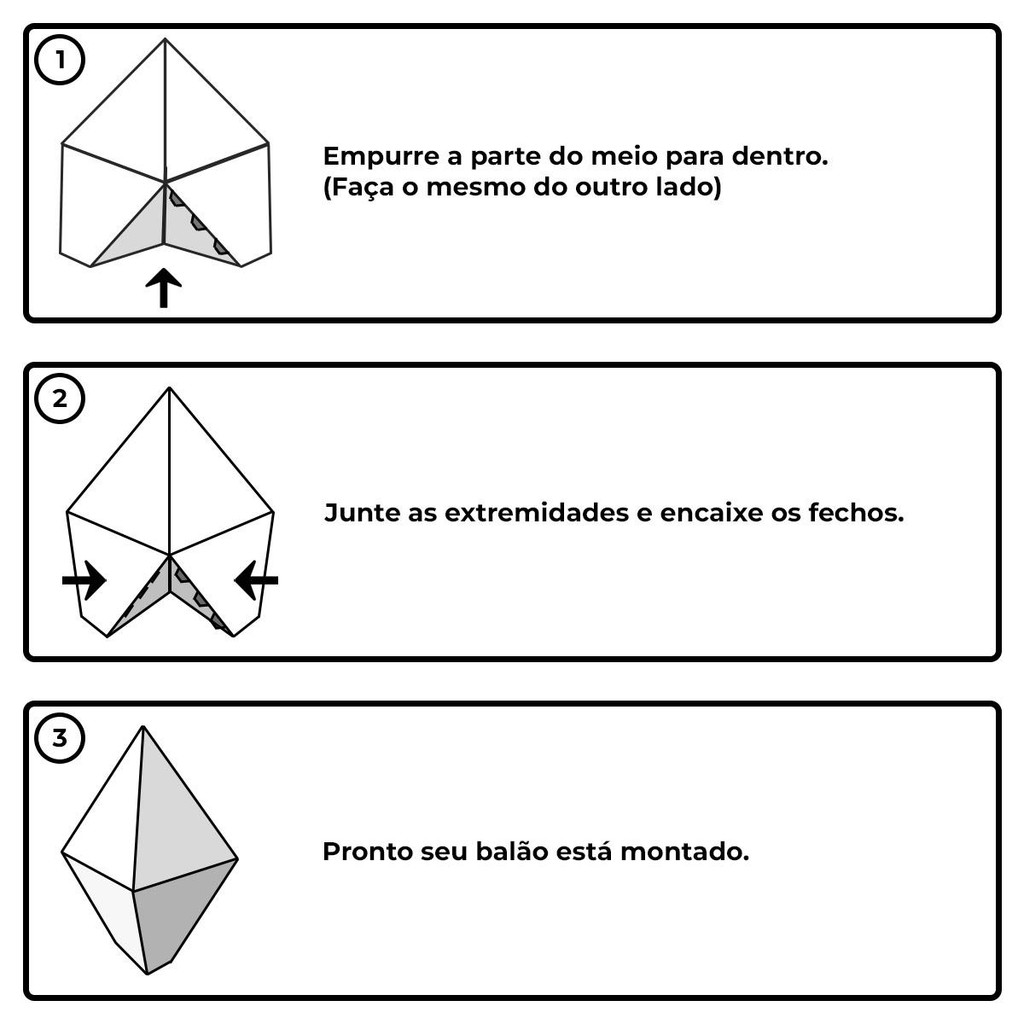 1

Empurre a parte do meio para dentro.
(Faça o mesmo do outro lado)

2

Junte as extremidades e encaixe os fechos.

3

Pronto seu balão está montado.