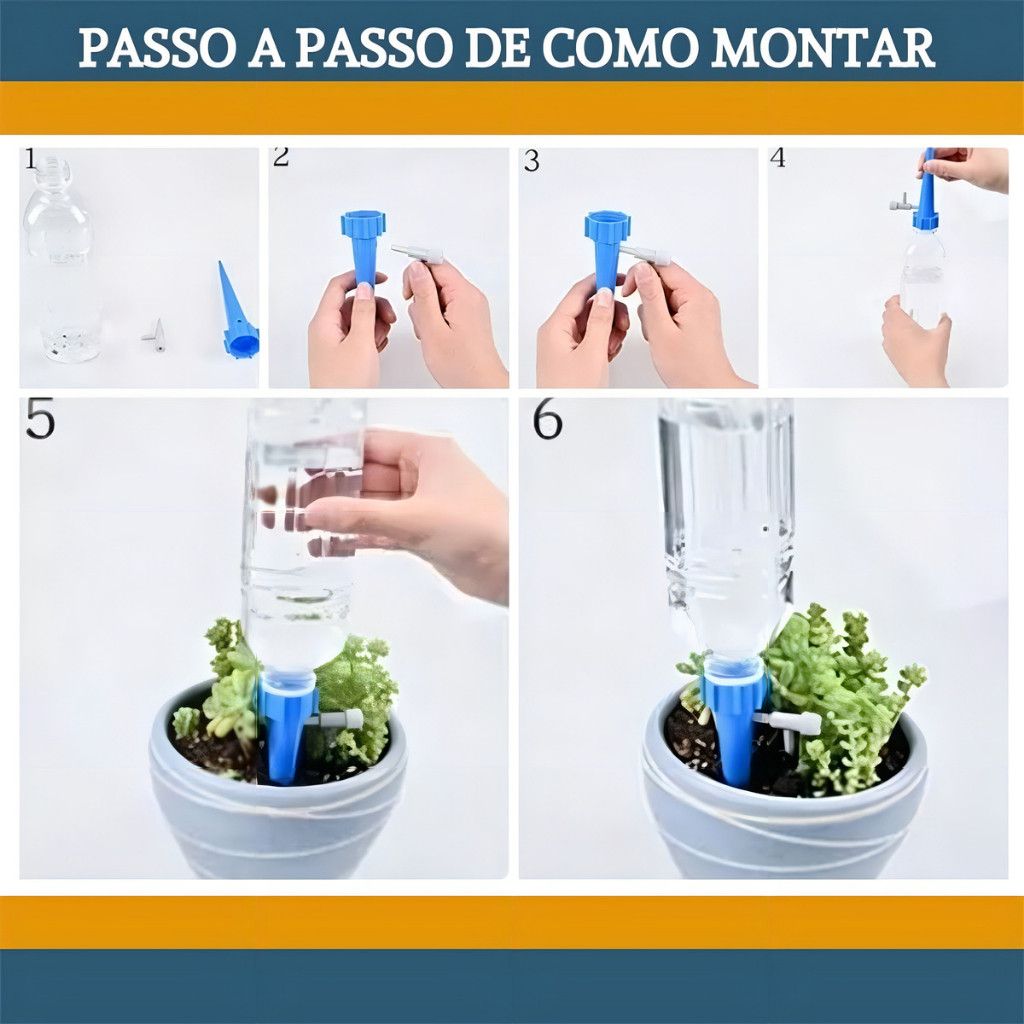 PASSO A PASSO DE COMO MONTAR

1

2

3

4

5

6