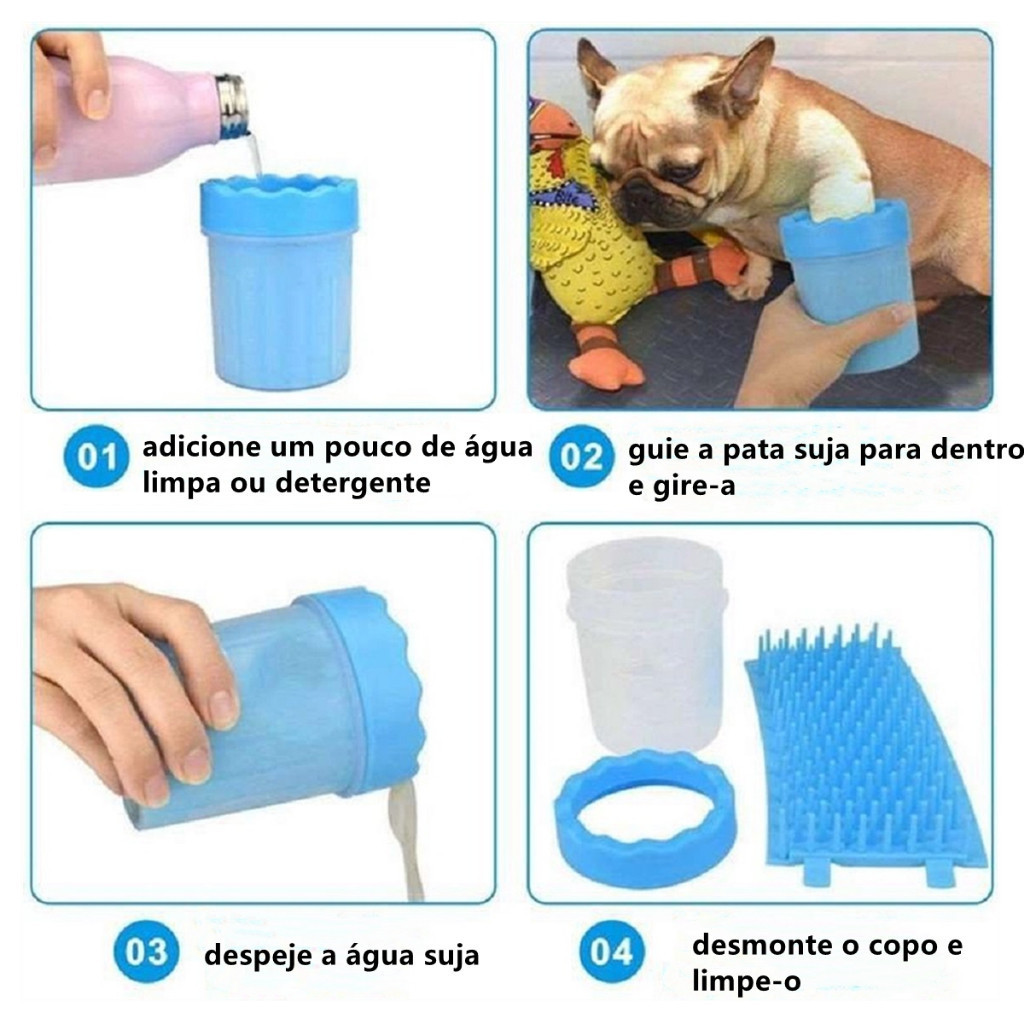 01 adicione um pouco de água limpa ou detergente

02 guie a pata suja para dentro e gire-a

03 despeje a água suja

04 desmonte o copo e limpe-o