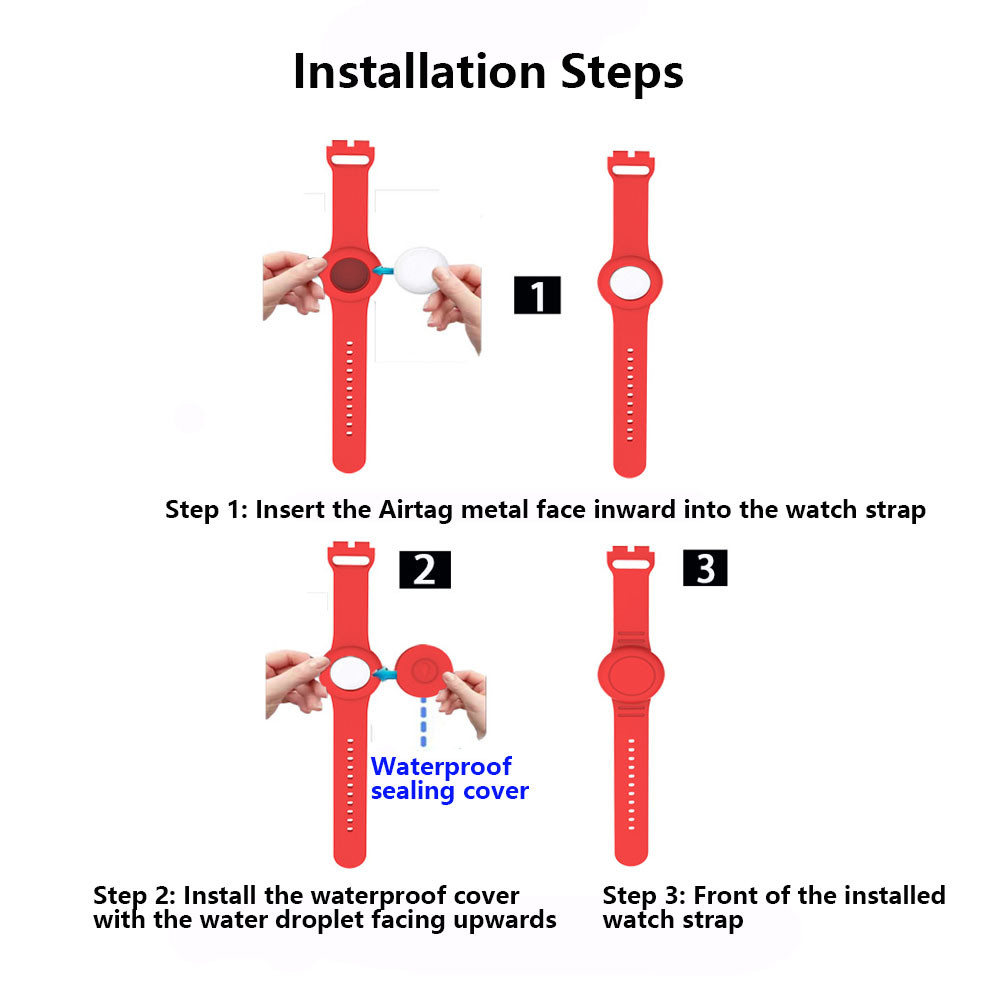 Installation Steps

1

Step 1: Insert the Airtag metal face inward into the watch strap

2

3

Waterproof sealing cover

Step 2: Install the waterproof cover with the water droplet facing upwards

Step 3: Front of the installed watch strap