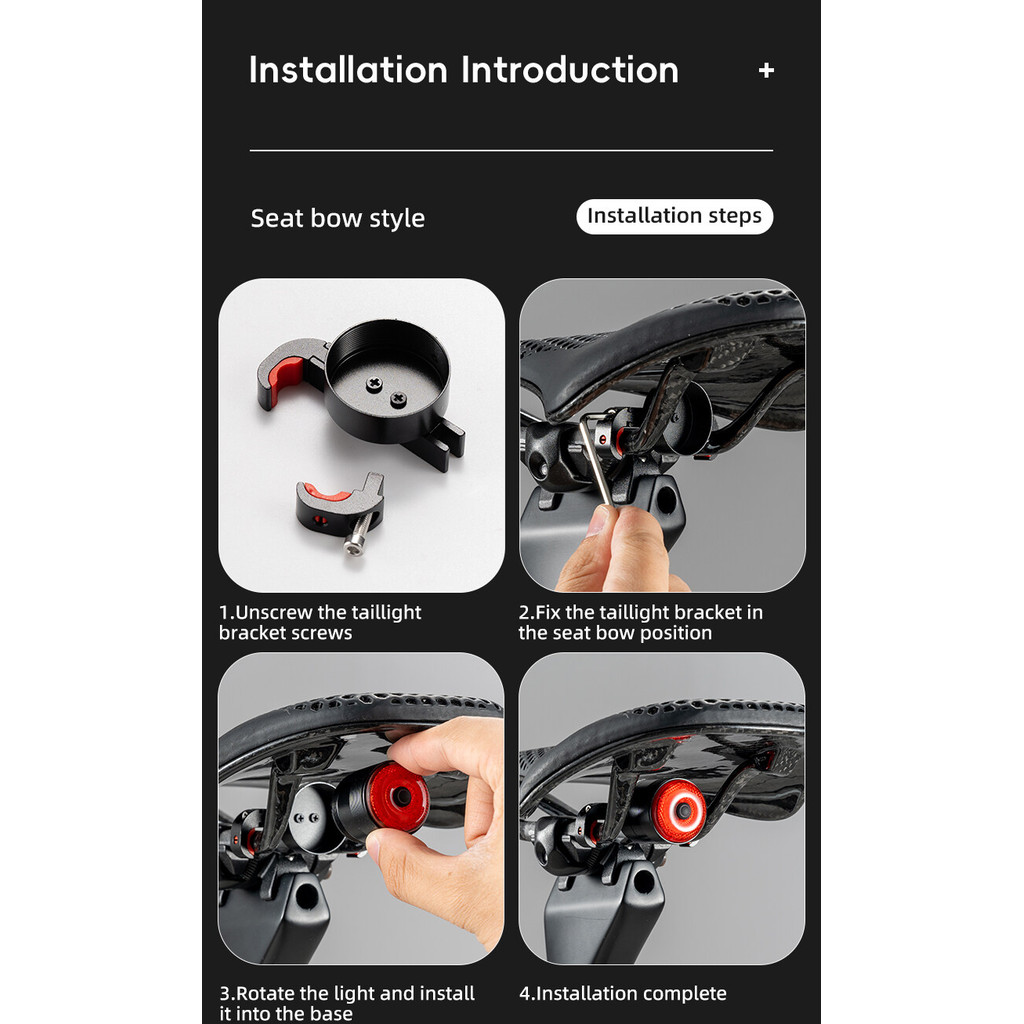 Installation Introduction +

Seat bow style

Installation steps

1.Unscrew the taillight bracket screws

2.Fix the taillight bracket in the seat bow position

3.Rotate the light and install it into the base

4.Installation complete