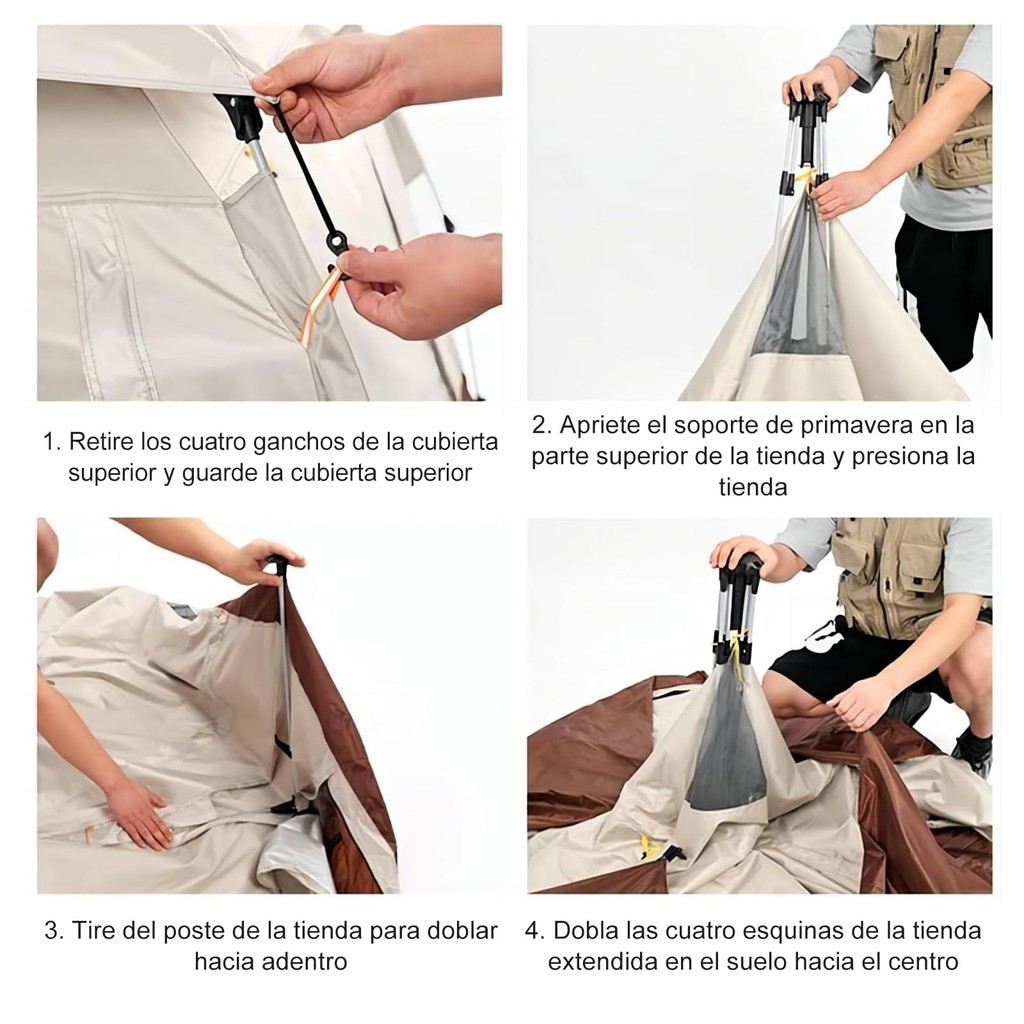 1. Retire los cuatro ganchos de la cubierta superior y guarde la cubierta superior

2. Apriete el soporte de primavera en la parte superior de la tienda y presiona la tienda

3. Tire del poste de la tienda para doblar hacia adentro

4. Dobla las cuatro esquinas de la tienda extendida en el suelo hacia el centro