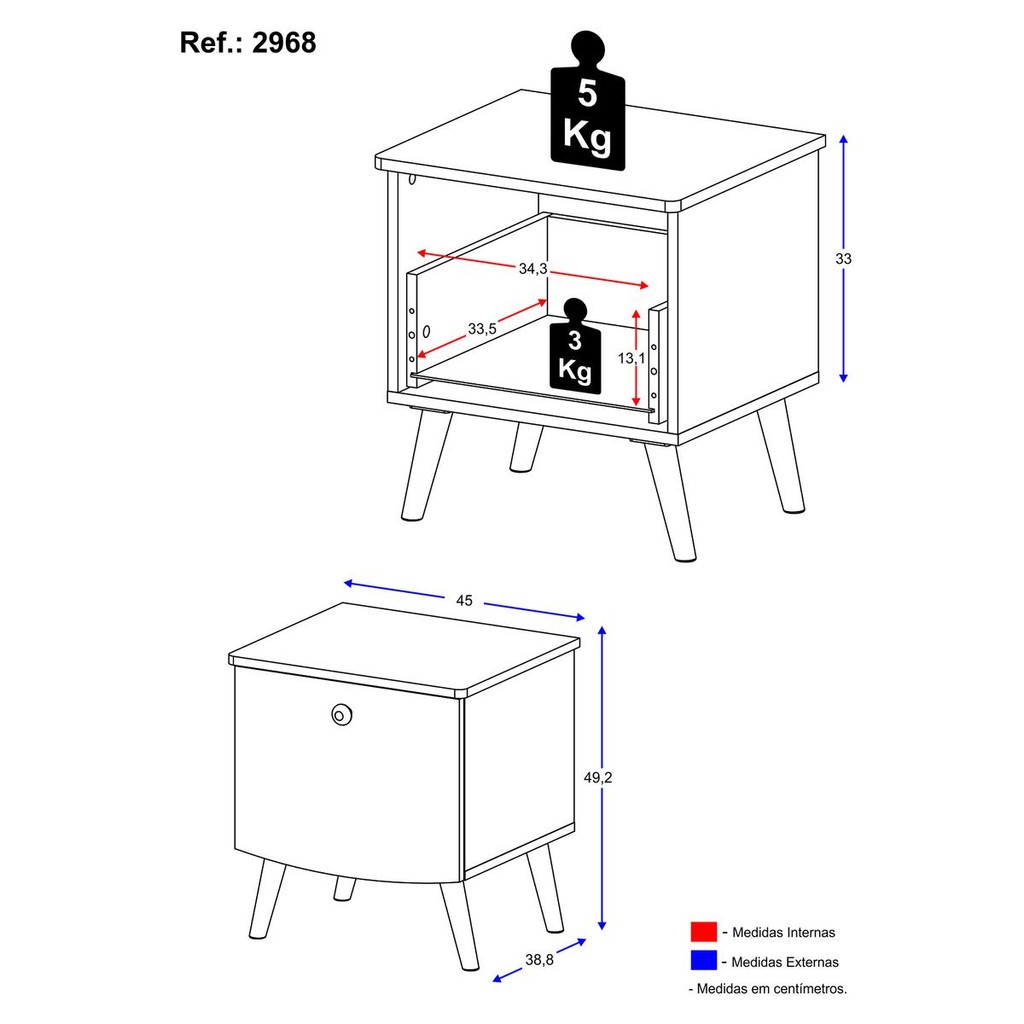 Ref.: 2968

5 Kg

33

34,3

33,5

3 Kg

13,1

45

49,2

38,8

- Medidas Internas

- Medidas Externas

- Medidas em centímetros.