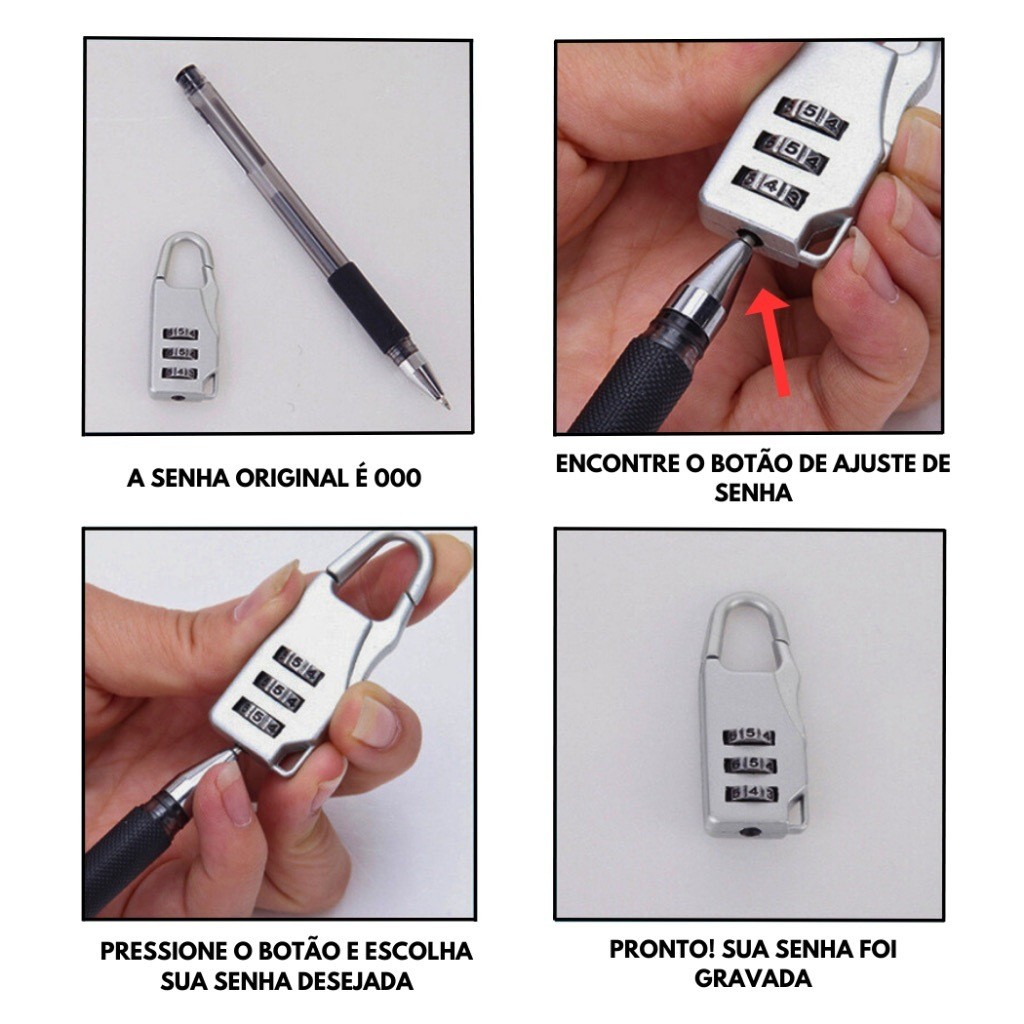 A SENHA ORIGINAL É 000

ENCONTRE O BOTÃO DE AJUSTE DE SENHA

PRESSIONE O BOTÃO E ESCOLHA SUA SENHA DESEJADA

PRONTO! SUA SENHA FOI GRAVADA