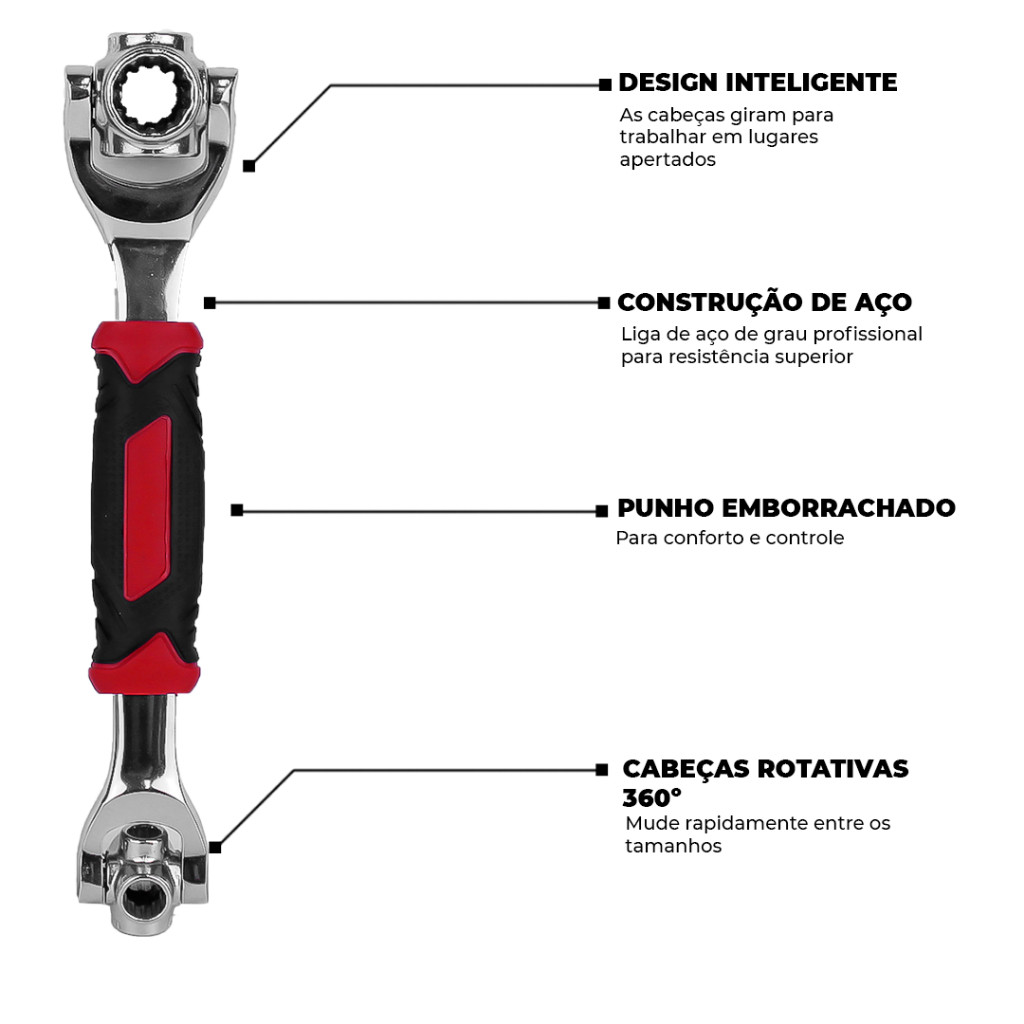 DESIGN INTELIGENTE
As cabeças giram para trabalhar em lugares apertados

CONSTRUÇÃO DE AÇO
Liga de aço de grau profissional para resistência superior

PUNHO EMBORRACHADO
Para conforto e controle

CABEÇAS ROTATIVAS 360°
Mude rapidamente entre os tamanhos