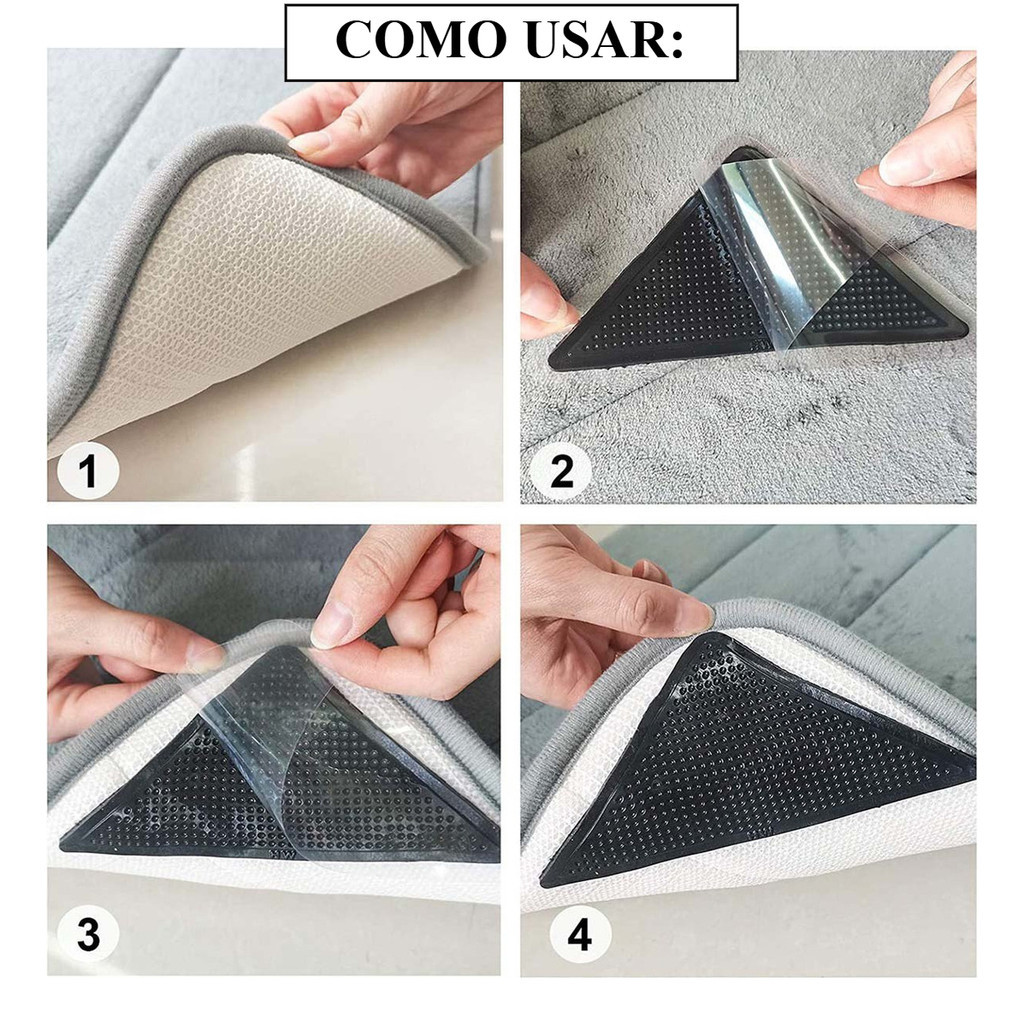 COMO USAR:

1

2

3

4