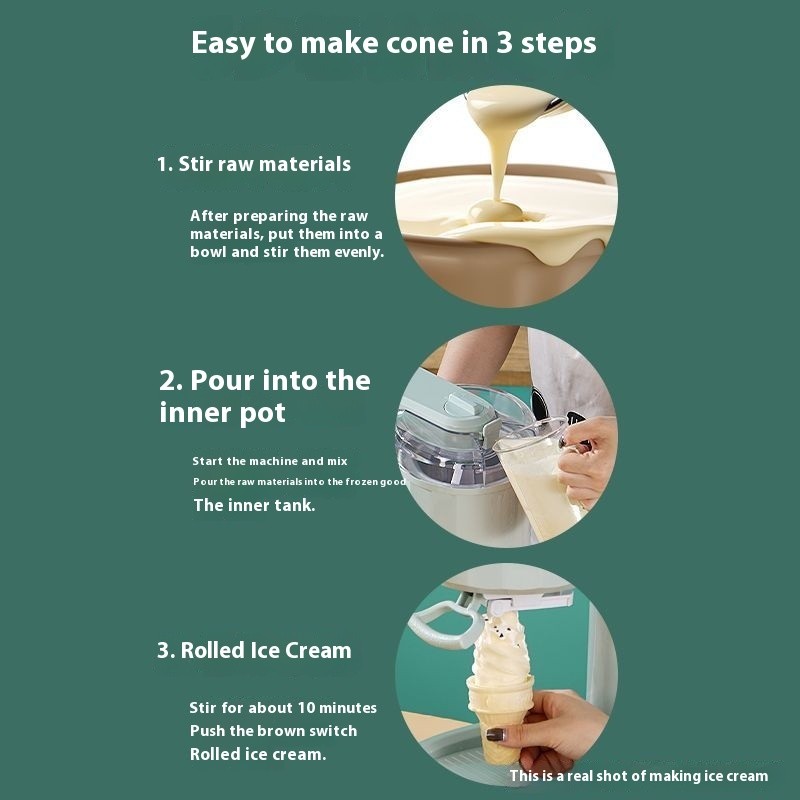 Easy to make cone in 3 steps

1. Stir raw materials

After preparing the raw materials, put them into a bowl and stir them evenly.

2. Pour into the inner pot

Start the machine and mix
Pour the raw materials into the frozen good
The inner tank.

3. Rolled Ice Cream

Stir for about 10 minutes
Push the brown switch
Rolled ice cream.

This is a real shot of making ice cream