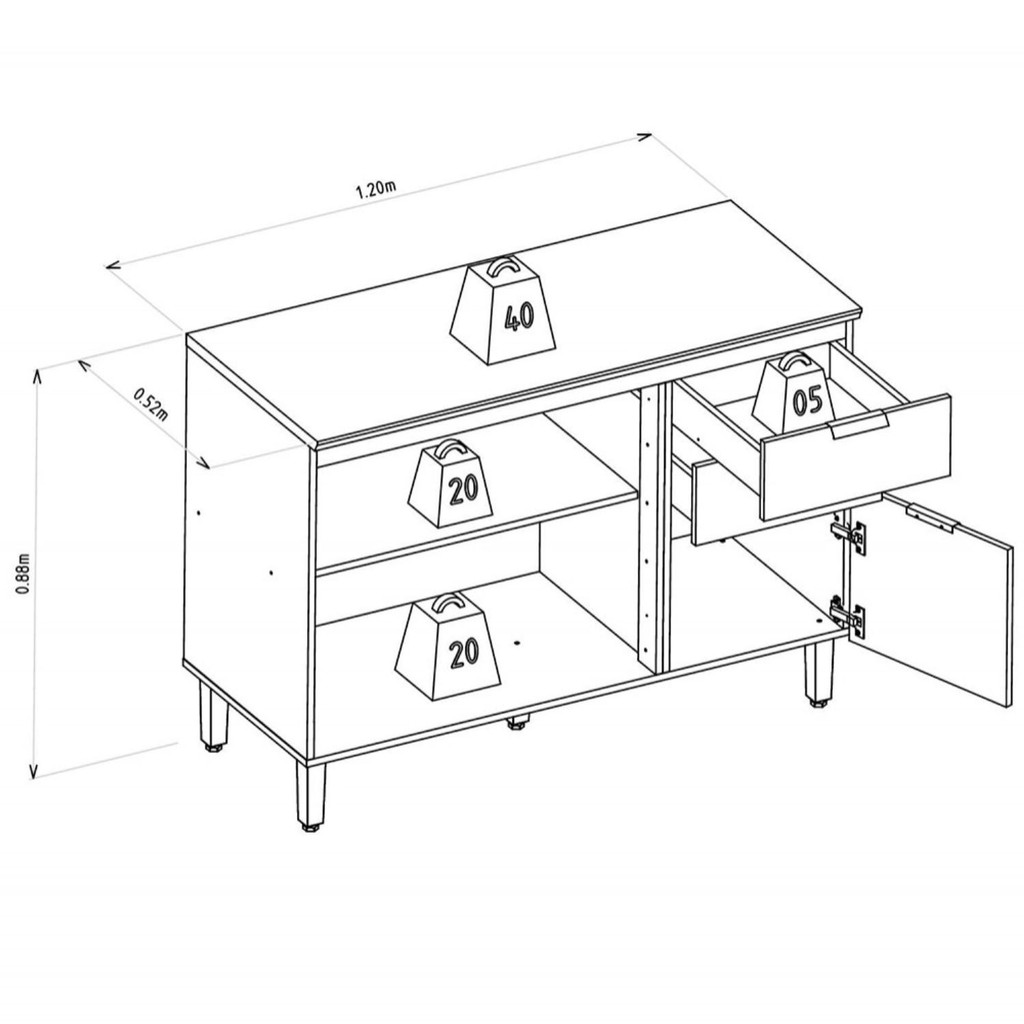 1.20m

0.52m

0.88m

40

05

20

20