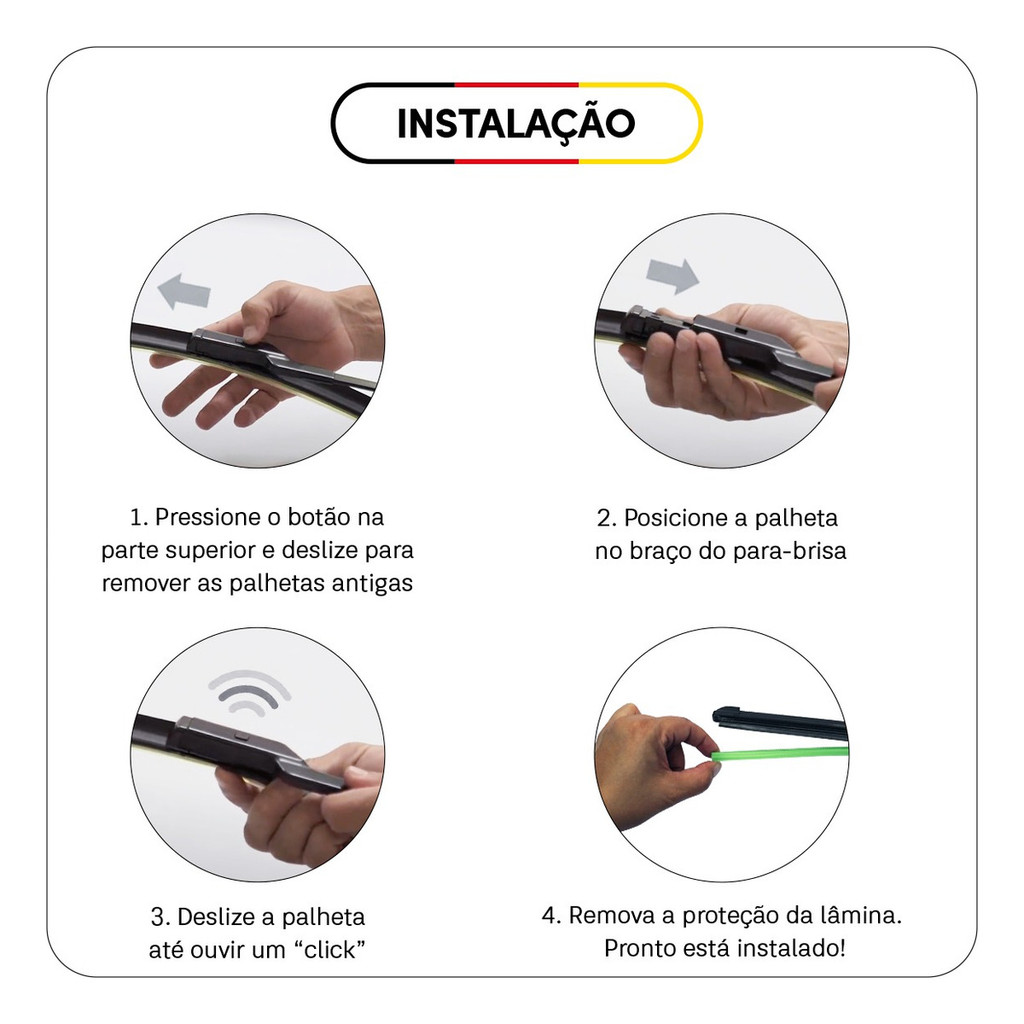 INSTALAÇÃO

1. Pressione o botão na parte superior e deslize para remover as palhetas antigas

2. Posicione a palheta no braço do para-brisa

3. Deslize a palheta até ouvir um “click”

4. Remova a proteção da lâmina. Pronto está instalado!