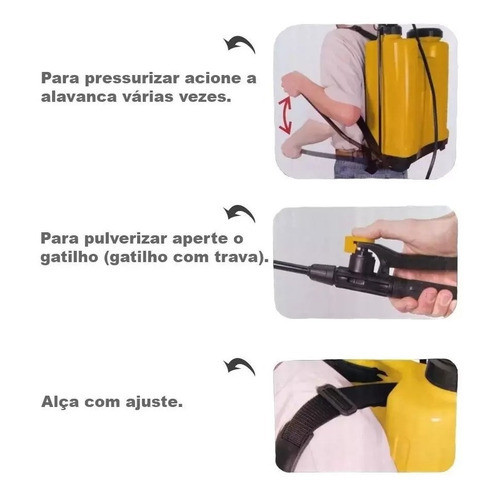 Para pressurizar acione a alavanca várias vezes.

Para pulverizar aperte o gatilho (gatilho com trava).

Alça com ajuste.