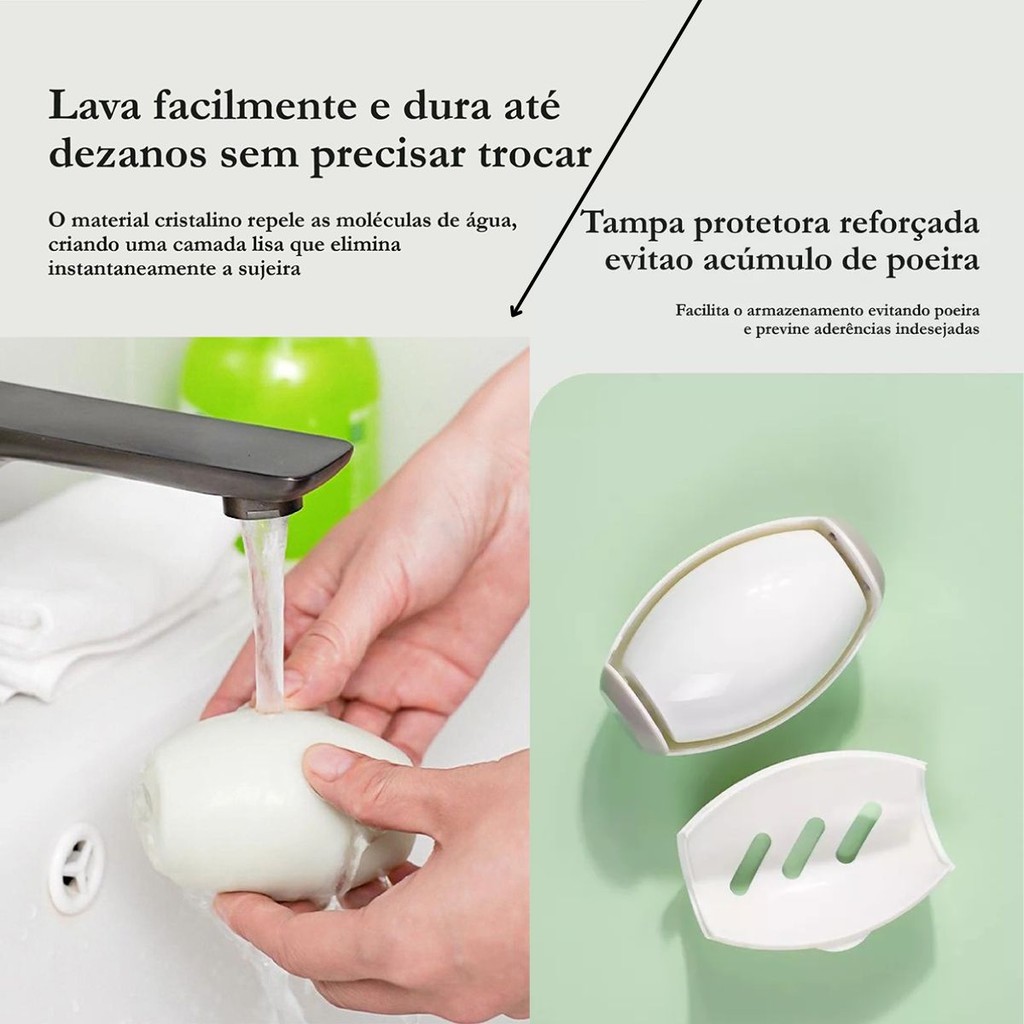 Lava facilmente e dura até dezanos sem precisar trocar

O material cristalino repele as moléculas de água, criando uma camada lisa que elimina instantaneamente a sujeira

Tampa protetora reforçada evitao acúmulo de poeira

Facilita o armazenamento evitando poeira e previne aderências indesejadas