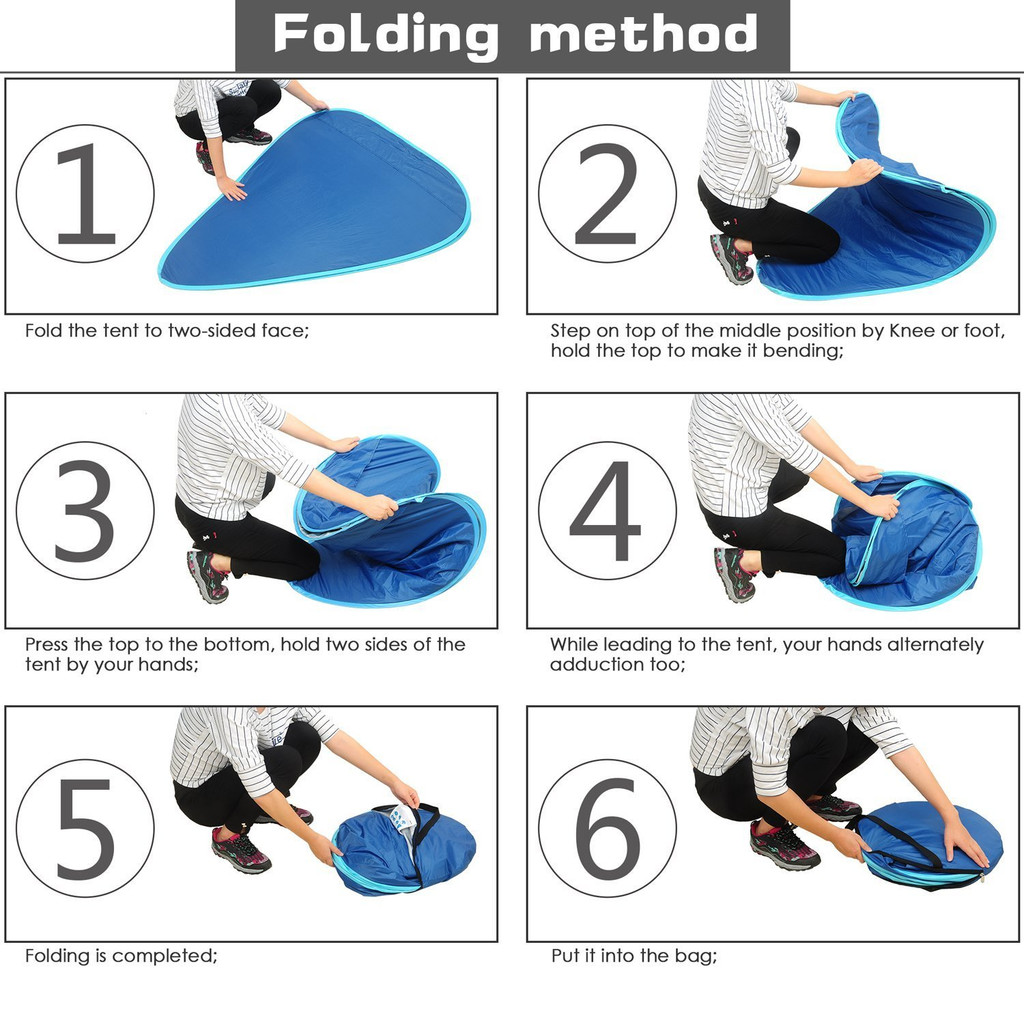 Folding method

1

Fold the tent to two-sided face;

2

Step on top of the middle position by Knee or foot, hold the top to make it bending;

3

Press the top to the bottom, hold two sides of the tent by your hands;

4

While leading to the tent, your hands alternately adduction too;

5

Folding is completed;

6

Put it into the bag;