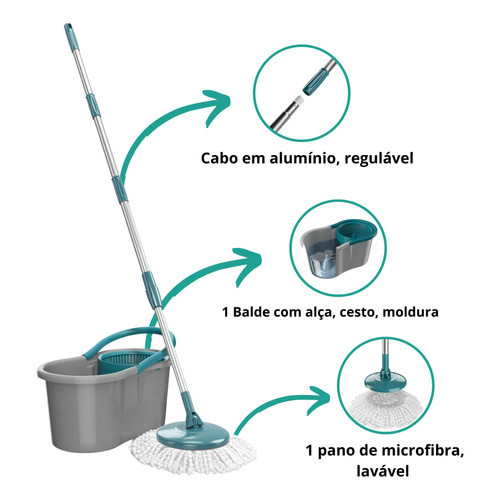 Cabo em alumínio, regulável

1 Balde com alça, cesto, moldura

1 pano de microfibra, lavável