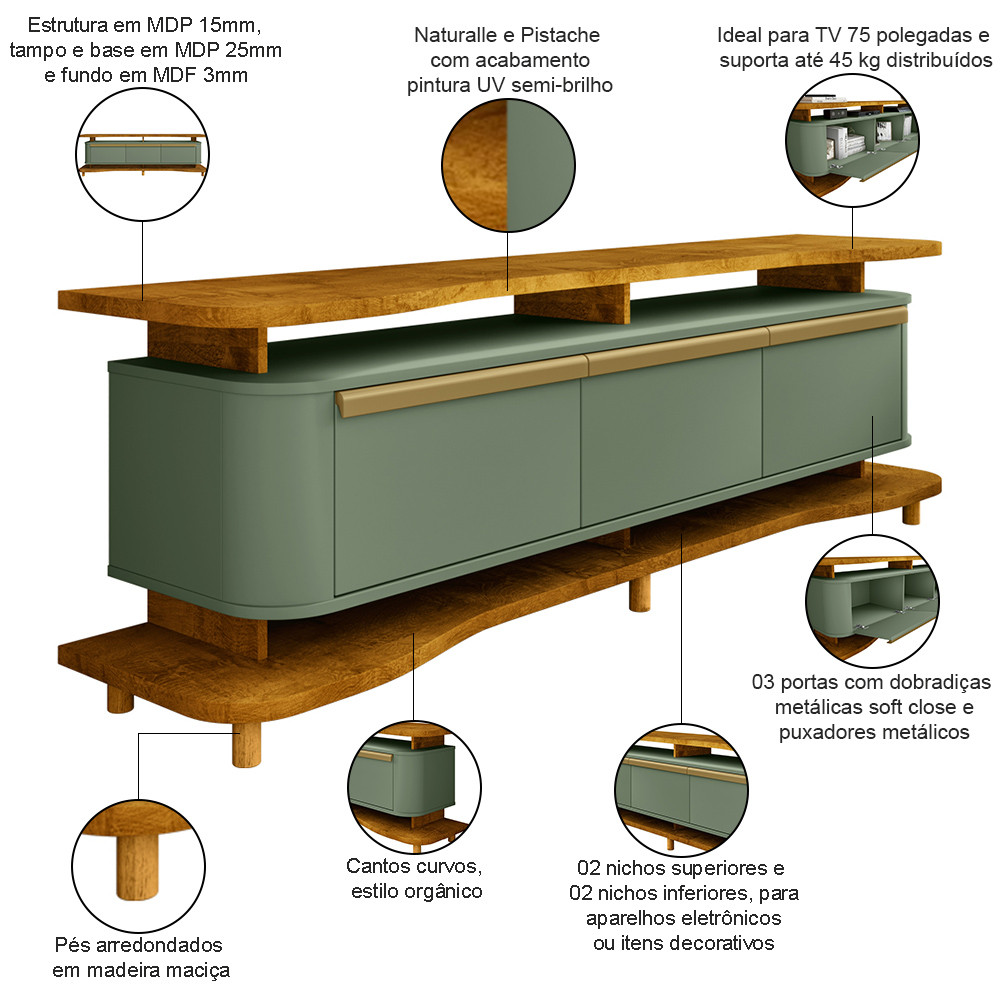 Estrutura em MDP 15mm, tampo e base em MDP 25mm e fundo em MDF 3mm

Naturalle e Pistache com acabamento pintura UV semi-brilho

Ideal para TV 75 polegadas e suporta até 45 kg distribuídos

03 portas com dobradiças metálicas soft close e puxadores metálicos

Pés arredondados em madeira maciça

Cantos curvos, estilo orgânico

02 nichos superiores e 02 nichos inferiores, para aparelhos eletrônicos ou itens decorativos