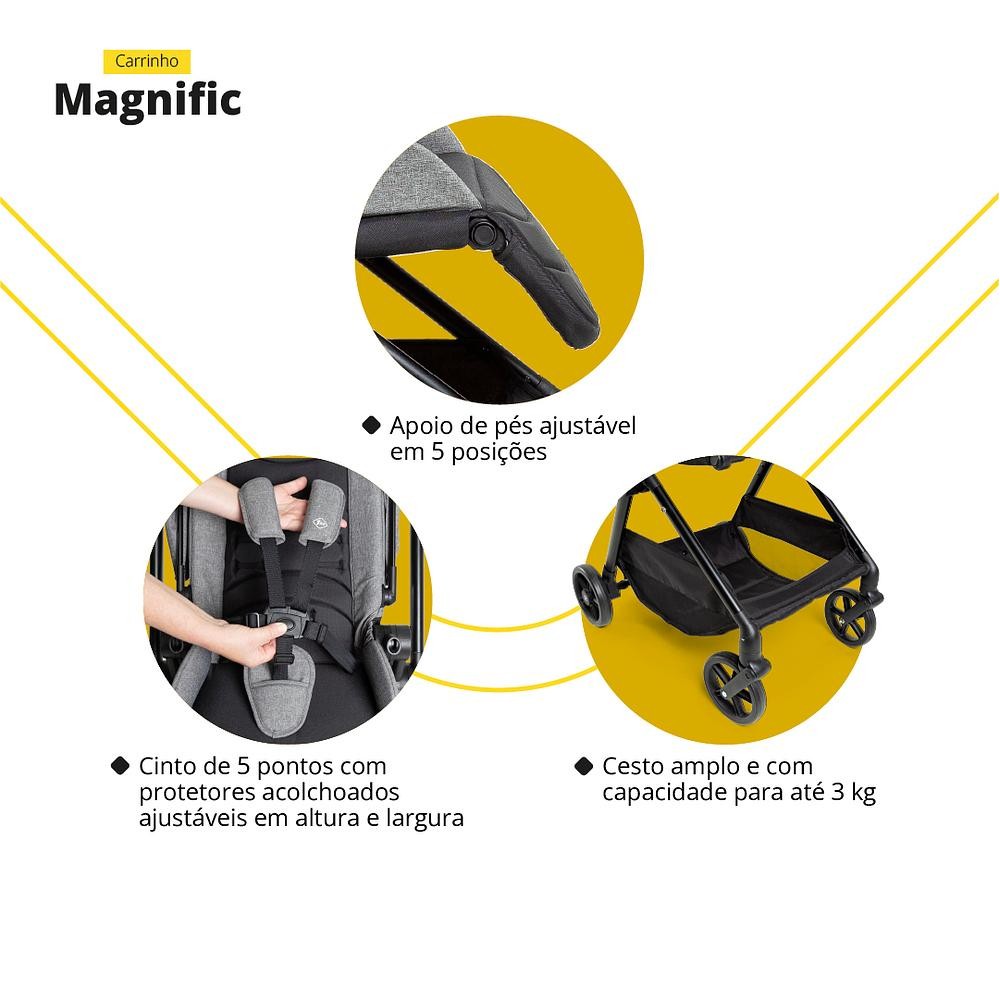 Carrinho
Magnific

◆ Apoio de pés ajustável em 5 posições

◆ Cinto de 5 pontos com protetores acolchoados ajustáveis em altura e largura

◆ Cesto amplo e com capacidade para até 3 kg