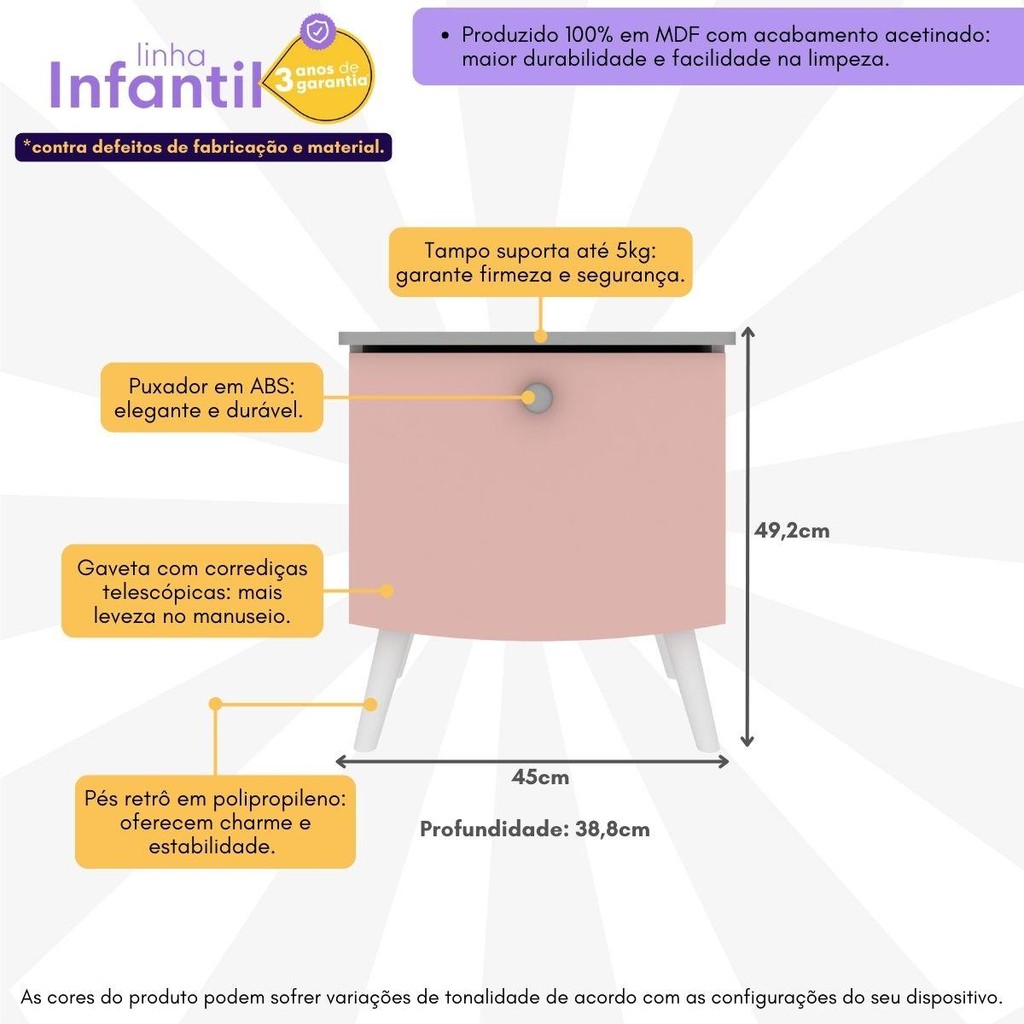 linha
Infantil
3 anos de garantia

*contra defeitos de fabricação e material.

• Produzido 100% em MDF com acabamento acetinado: maior durabilidade e facilidade na limpeza.

Tampo suporta até 5kg: garante firmeza e segurança.

Puxador em ABS: elegante e durável.

Gaveta com corrediças telescópicas: mais leveza no manuseio.

Pés retrô em polipropileno: oferecem charme e estabilidade.

49,2cm

45cm

Profundidade: 38,8cm

As cores do produto podem sofrer variações de tonalidade de acordo com as configurações do seu dispositivo.