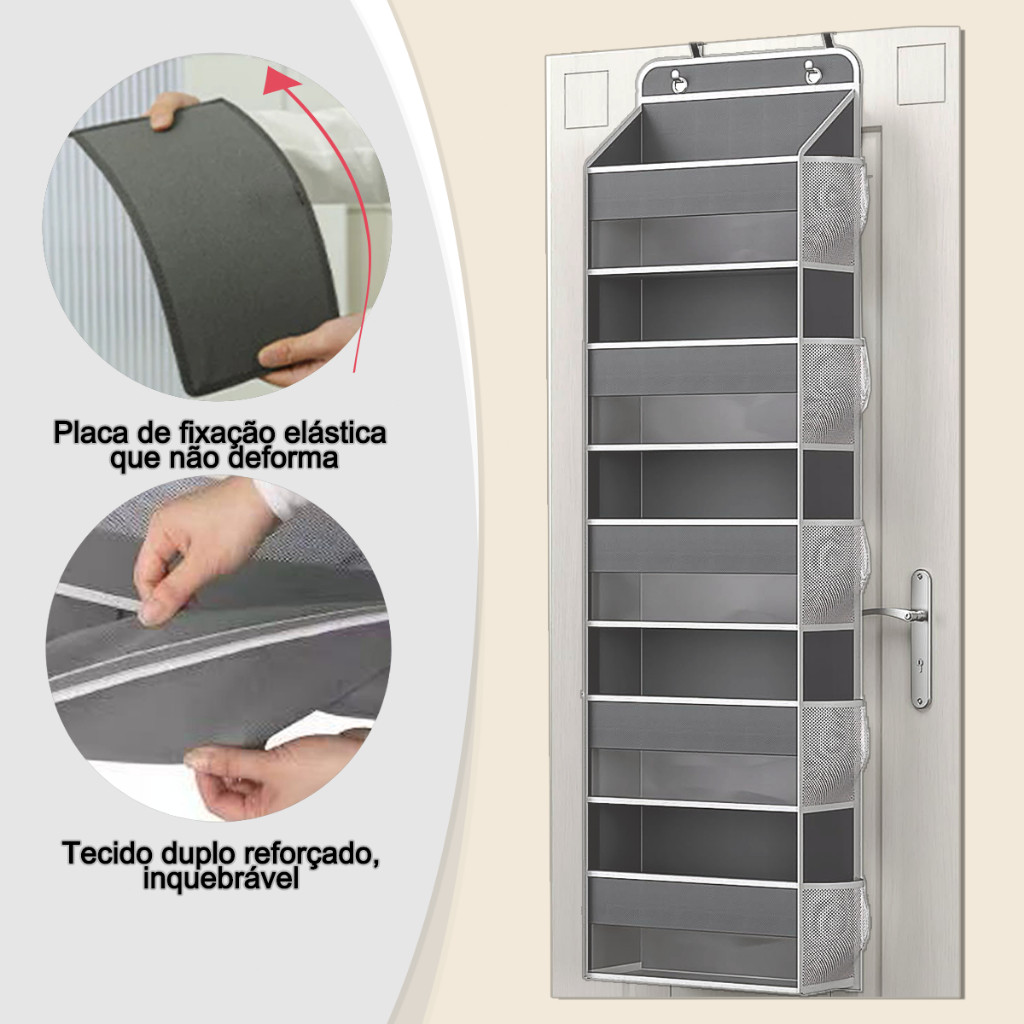 Placa de fixação elástica que não deforma

Tecido duplo reforçado, inquebrável