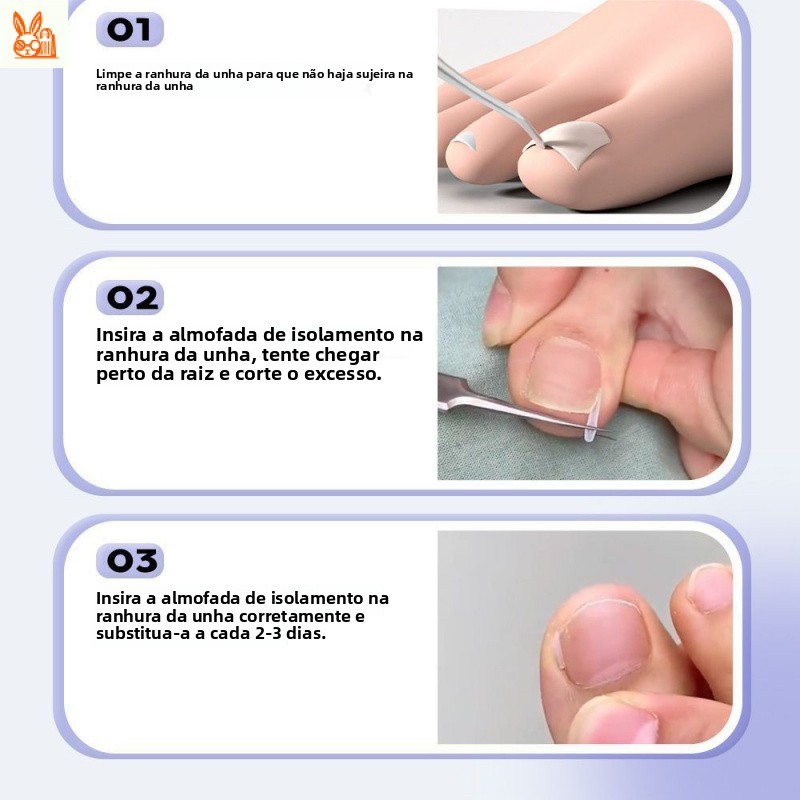 01

Limpe a ranhura da unha para que não haja sujeira na ranhura da unha

02

Insira a almofada de isolamento na ranhura da unha, tente chegar perto da raiz e corte o excesso.

03

Insira a almofada de isolamento na ranhura da unha corretamente e substitua-a a cada 2-3 dias.