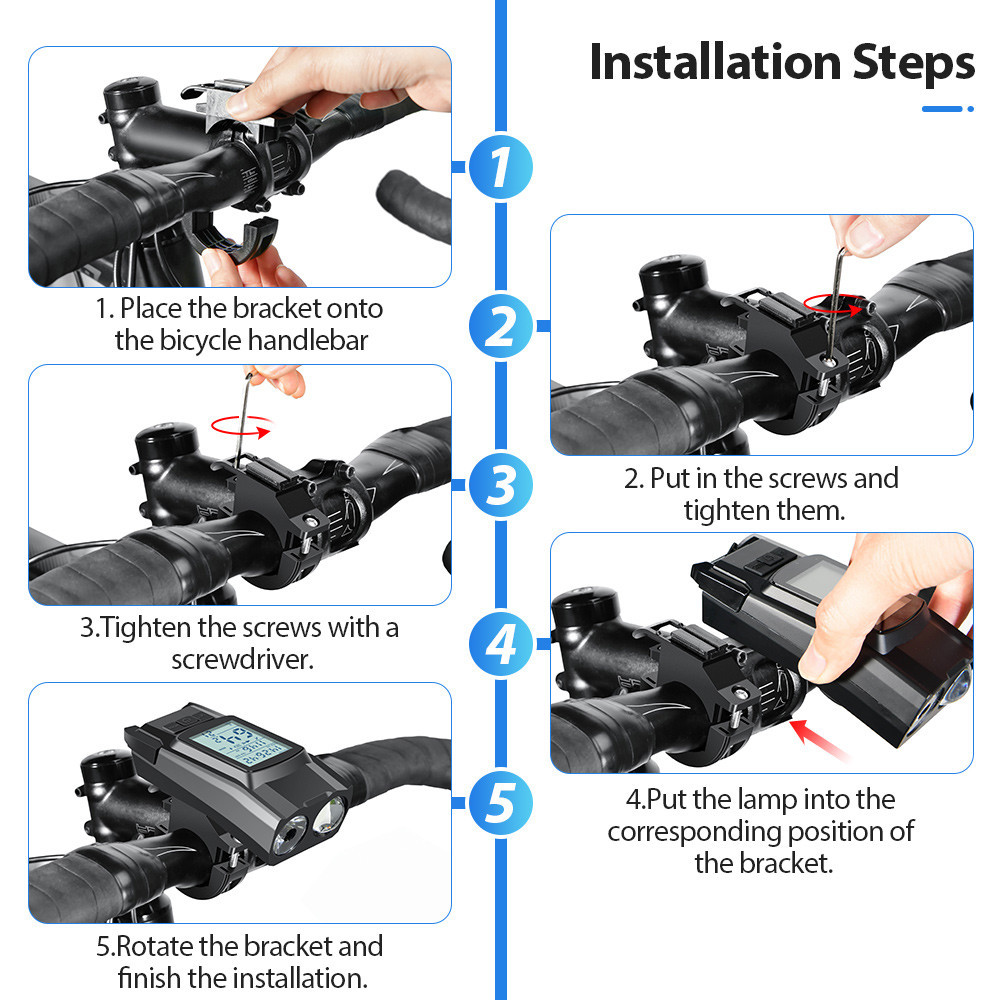 Installation Steps

1

1. Place the bracket onto the bicycle handlebar

2

2. Put in the screws and tighten them.

3

3.Tighten the screws with a screwdriver.

4

4.Put the lamp into the corresponding position of the bracket.

5

5.Rotate the bracket and finish the installation.