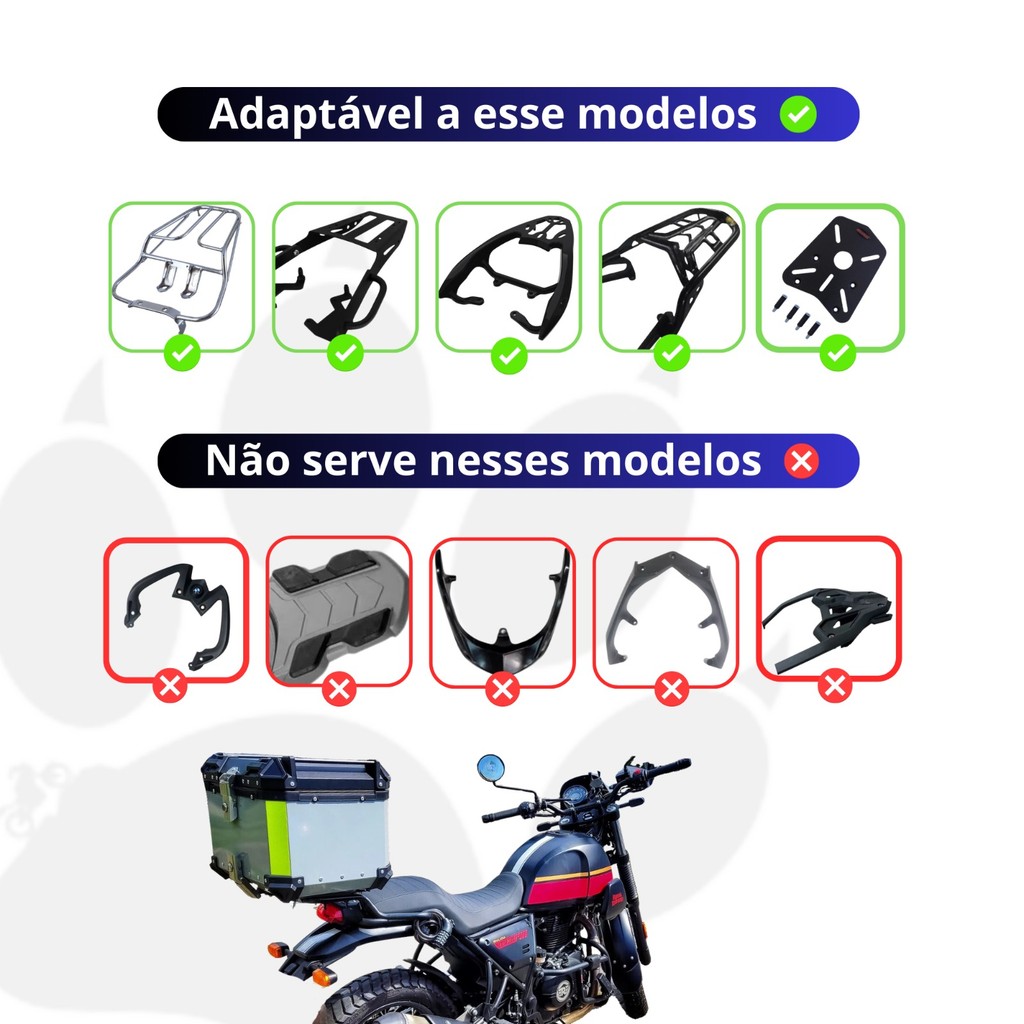 Adaptável a esse modelos

Não serve nesses modelos