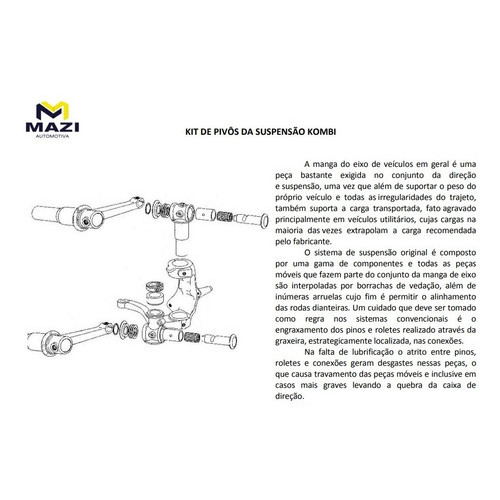 MAZI
AUTOMOTIVA

KIT DE PIVÔS DA SUSPENSÃO KOMBI

A manga do eixo de veículos em geral é uma peça bastante exigida no conjunto da direção e suspensão, uma vez que além de suportar o peso do próprio veículo e todas as irregularidades do trajeto, também suporta a carga transportada, fato agravado principalmente em veículos utilitários, cujas cargas na maioria das vezes extrapolam a carga recomendada pelo fabricante.

O sistema de suspensão original é composto por uma gama de componentes e todas as peças móveis que fazem parte do conjunto da manga de eixo são interpoladas por borrachas de vedação, além de inúmeras arruelas cujo fim é permitir o alinhamento das rodas dianteiras. Um cuidado que deve ser tomado como regra nos sistemas convencionais é o engraxamento dos pinos e roletes realizado através da graxeira, estrategicamente localizada, nas conexões.

Na falta de lubrificação o atrito entre pinos, roletes e conexões geram desgastes nessas peças, o que causa travamento das peças móveis e inclusive em casos mais graves levando a quebra da caixa de direção.