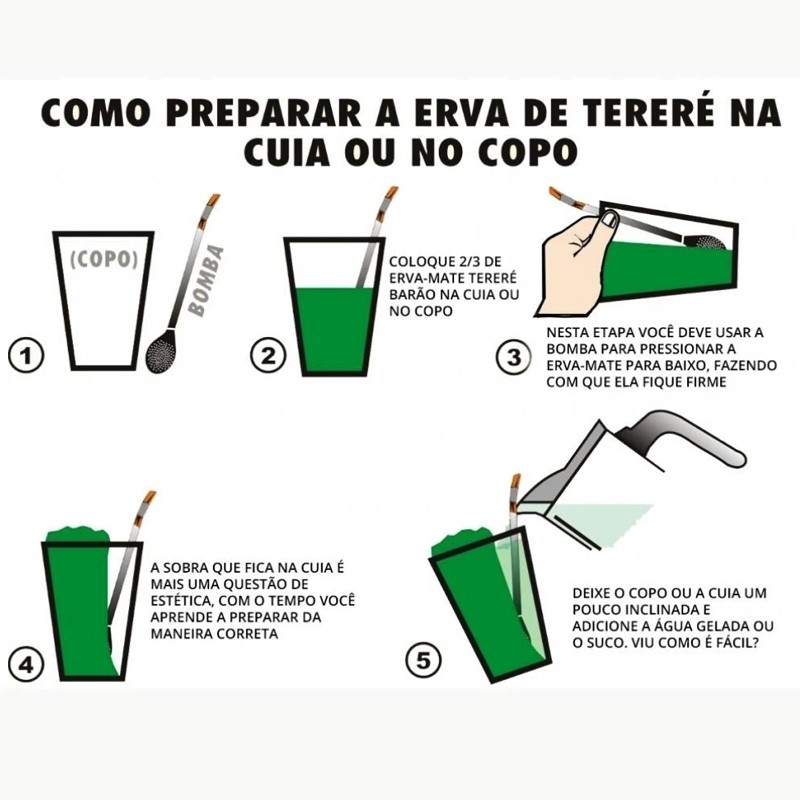 COMO PREPARAR A ERVA DE TERERÉ NA CUIA OU NO COPO

1
(COPO)
BOMBA

2
COLOQUE 2/3 DE ERVA-MATE TERERÉ BARÃO NA CUIA OU NO COPO

3
NESTA ETAPA VOCÊ DEVE USAR A BOMBA PARA PRESSIONAR A ERVA-MATE PARA BAIXO, FAZENDO COM QUE ELA FIQUE FIRME

4
A SOBRA QUE FICA NA CUIA É MAIS UMA QUESTÃO DE ESTÉTICA, COM O TEMPO VOCÊ APRENDE A PREPARAR DA MANEIRA CORRETA

5
DEIXE O COPO OU A CUIA UM POUCO INCLINADA E ADICIONE A ÁGUA GELADA OU O SUCO. VIU COMO É FÁCIL?