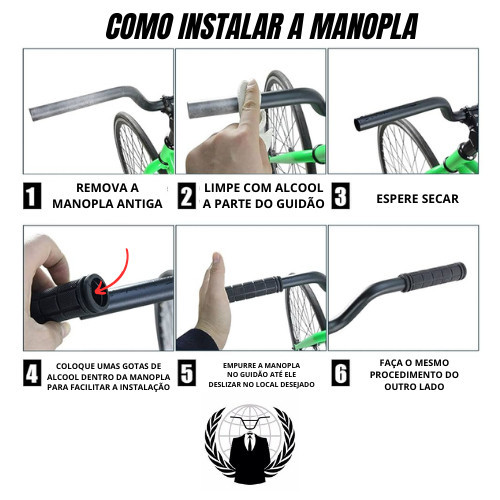 COMO INSTALAR A MANOPLA

1 REMOVA A MANOPLA ANTIGA

2 LIMPE COM ALCOOL A PARTE DO GUIDÃO

3 ESPERE SECAR

4 COLOQUE UMAS GOTAS DE ALCOOL DENTRO DA MANOPLA PARA FACILITAR A INSTALAÇÃO

5 EMPURRE A MANOPLA NO GUIDÃO ATÉ ELE DESLIZAR NO LOCAL DESEJADO

6 FAÇA O MESMO PROCEDIMENTO DO OUTRO LADO