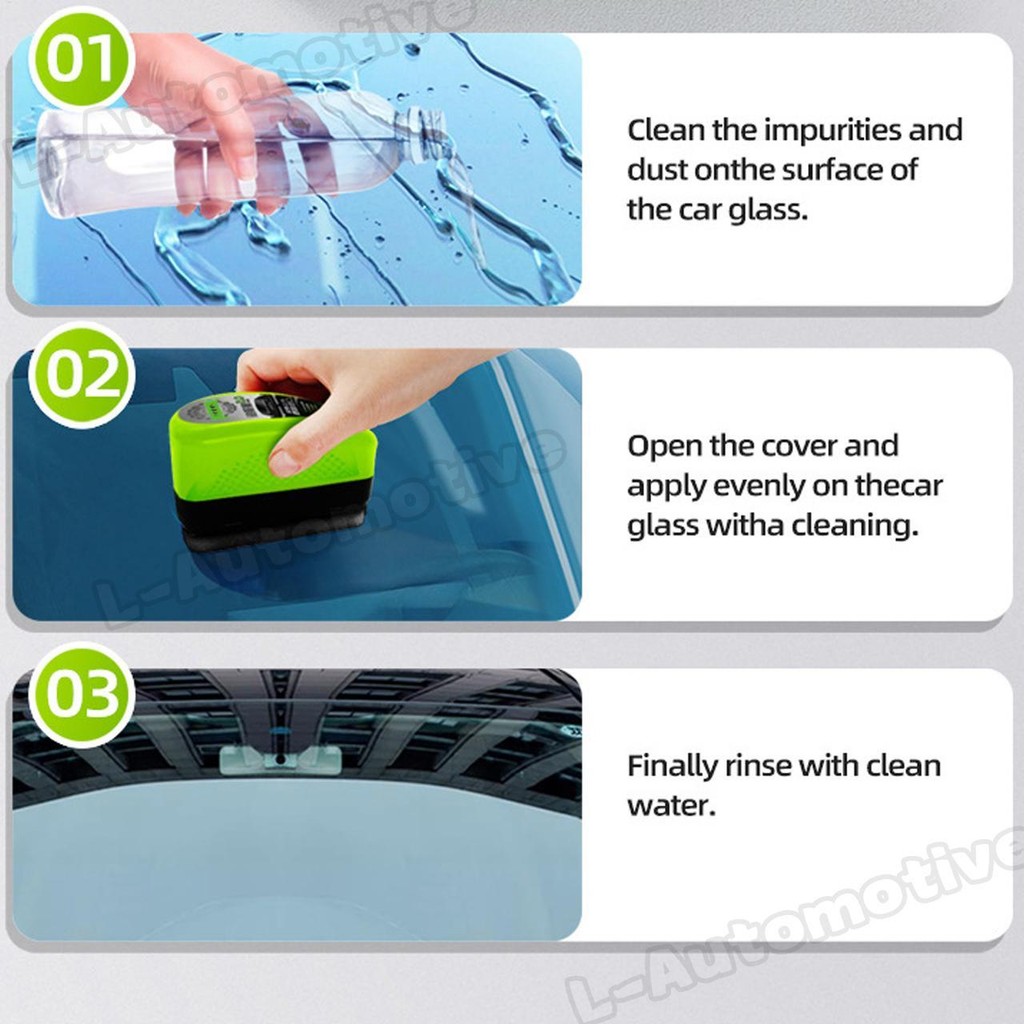 01

Clean the impurities and dust onthe surface of the car glass.

02

Open the cover and apply evenly on thecar glass witha cleaning.

03

Finally rinse with clean water.

L-Automotive

L-Automotive

L-Automotive