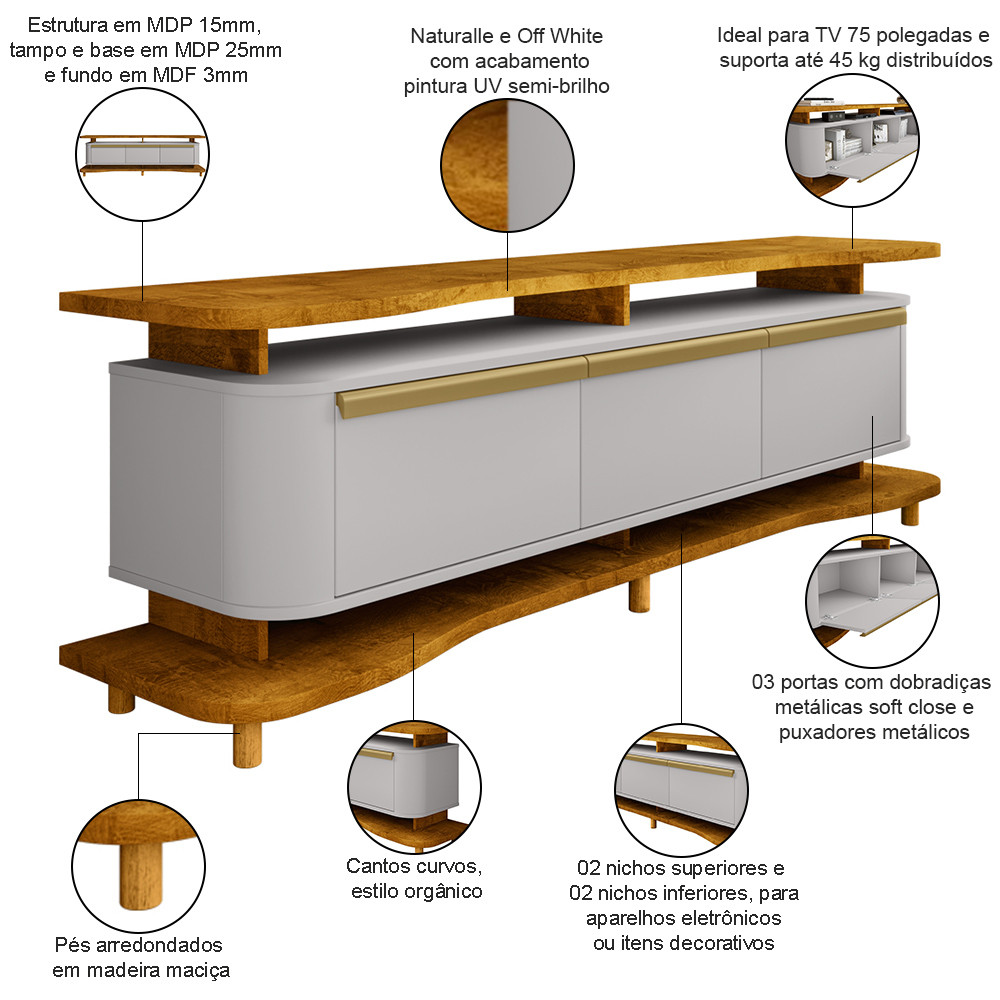 Estrutura em MDP 15mm, tampo e base em MDP 25mm e fundo em MDF 3mm

Naturalle e Off White com acabamento pintura UV semi-brilho

Ideal para TV 75 polegadas e suporta até 45 kg distribuídos

03 portas com dobradiças metálicas soft close e puxadores metálicos

Pés arredondados em madeira maciça

Cantos curvos, estilo orgânico

02 nichos superiores e 02 nichos inferiores, para aparelhos eletrônicos ou itens decorativos