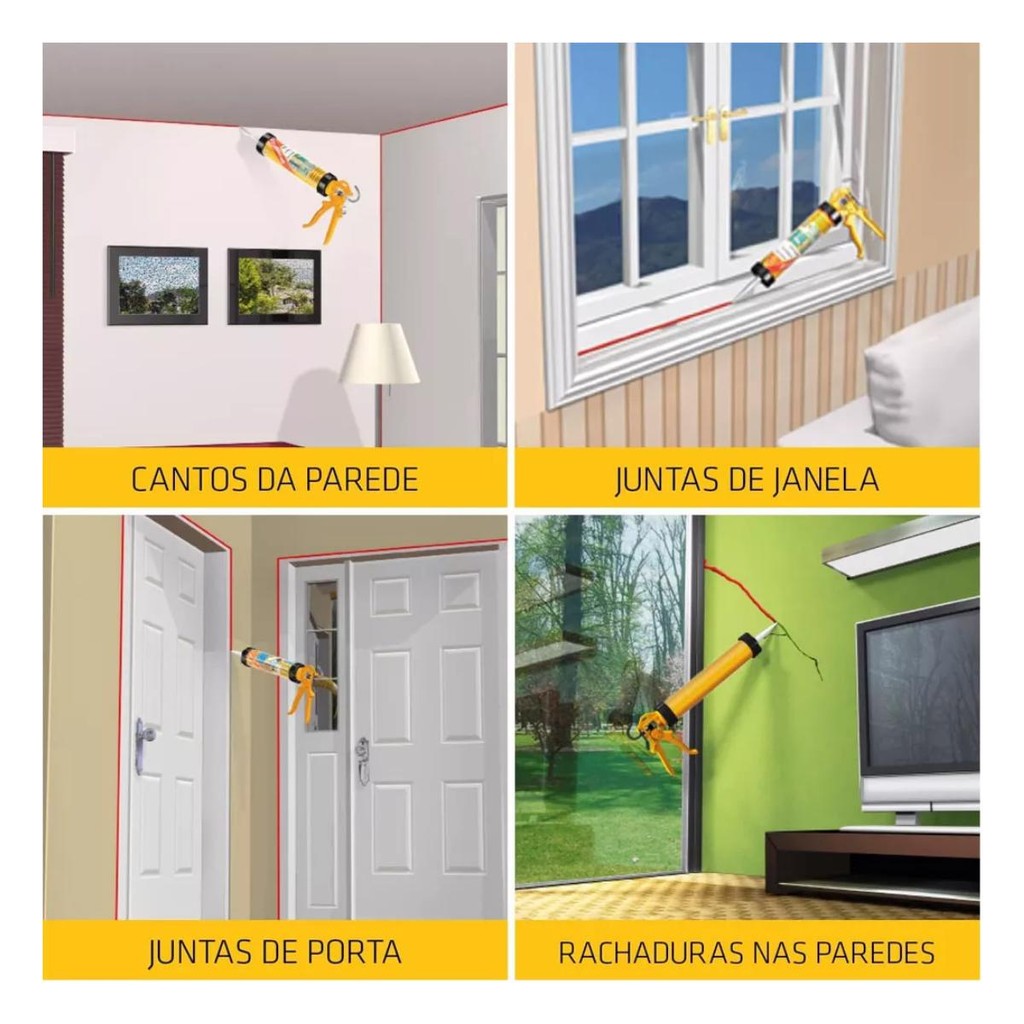 CANTOS DA PAREDE

JUNTAS DE JANELA

JUNTAS DE PORTA

RACHADURAS NAS PAREDES