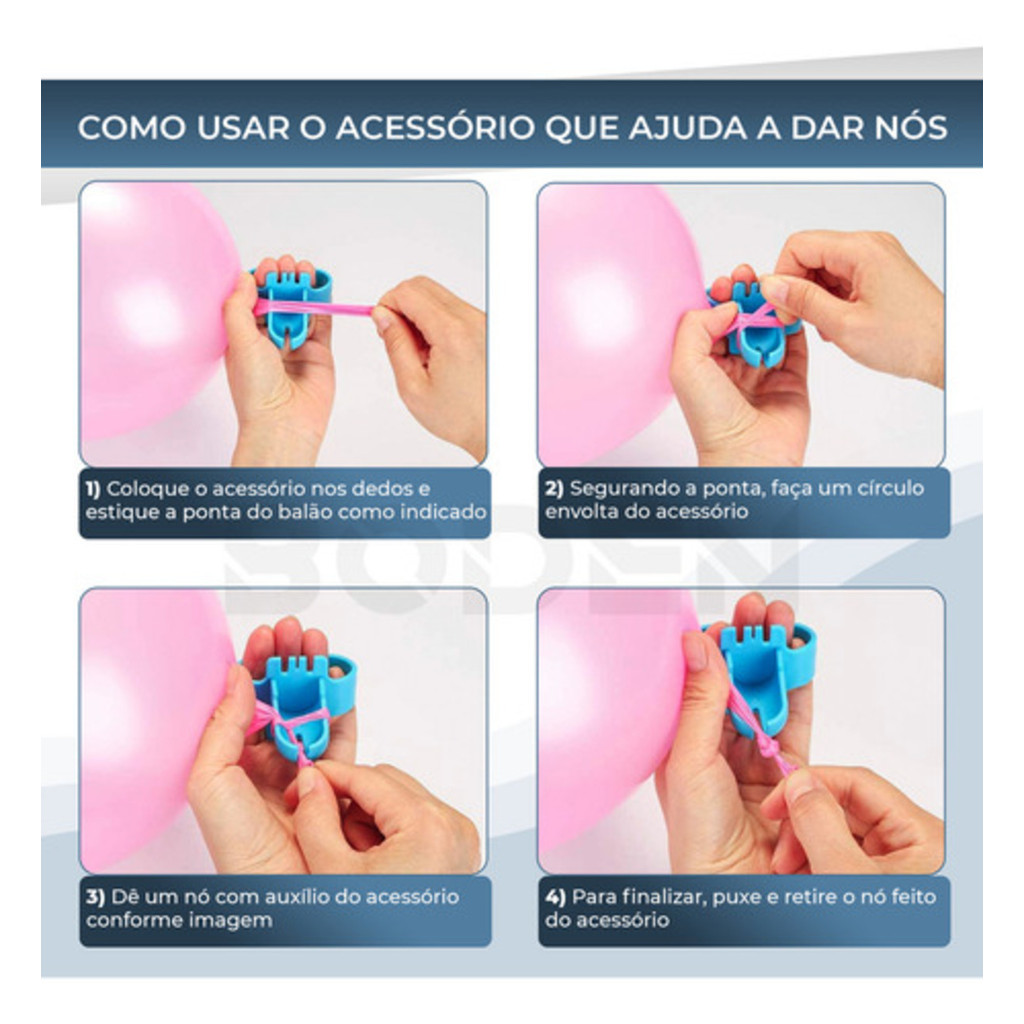 COMO USAR O ACESSÓRIO QUE AJUDA A DAR NÓS

1) Coloque o acessório nos dedos e estique a ponta do balão como indicado

2) Segurando a ponta, faça um círculo envolta do acessório

BODEN

3) Dê um nó com auxílio do acessório conforme imagem

4) Para finalizar, puxe e retire o nó feito do acessório