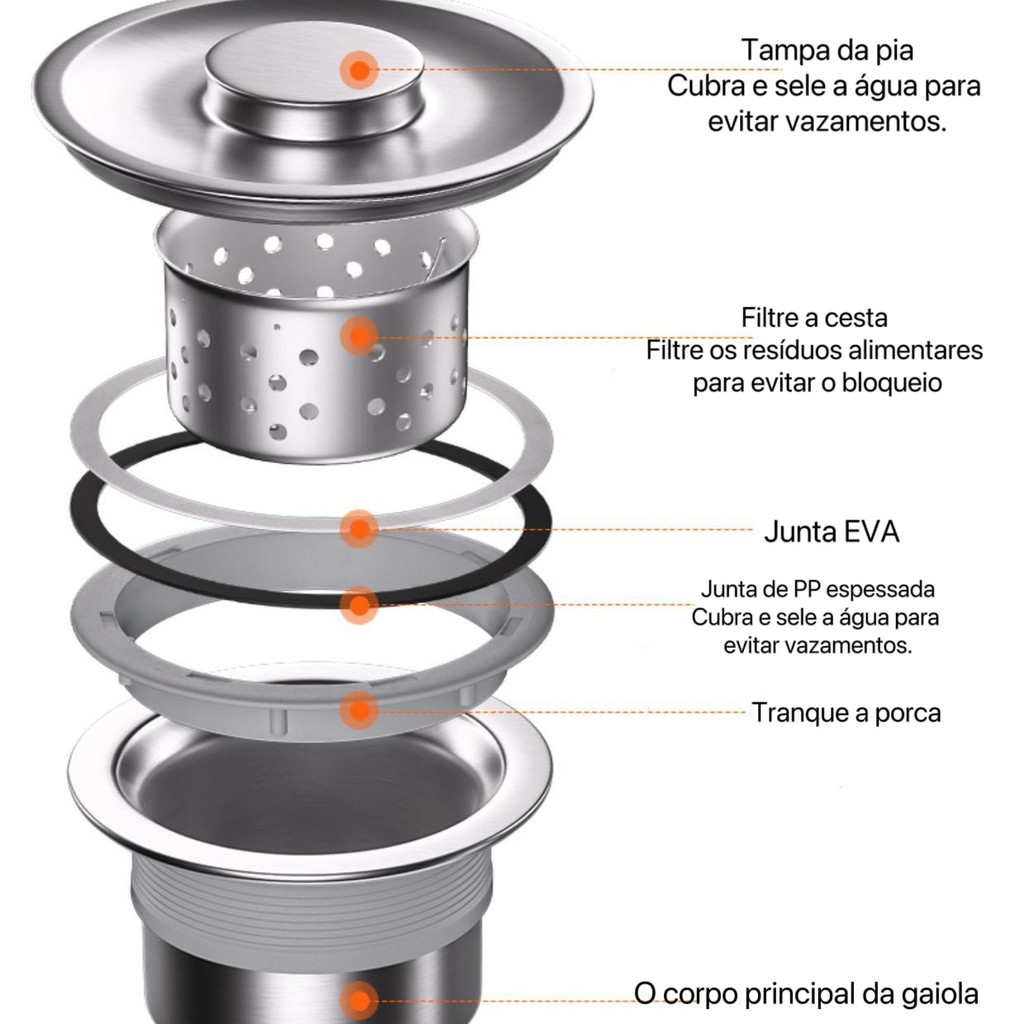 Tampa da pia
Cubra e sele a água para evitar vazamentos.

Filtre a cesta
Filtre os resíduos alimentares para evitar o bloqueio

Junta EVA

Junta de PP espessada
Cubra e sele a água para evitar vazamentos.

Tranque a porca

O corpo principal da gaiola