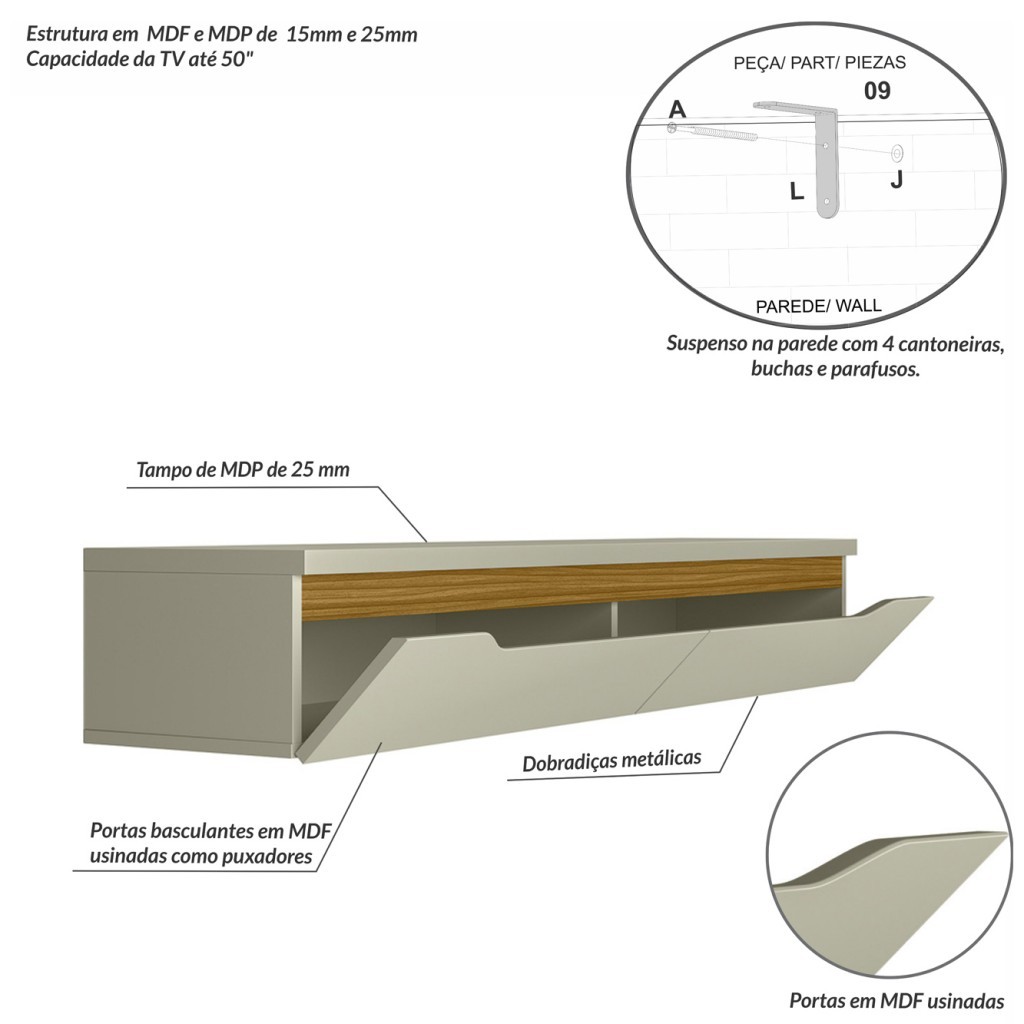 Estrutura em MDF e MDP de 15mm e 25mm
Capacidade da TV até 50"

PEÇA/ PART/ PIEZAS
09
A
L
J
PAREDE/ WALL

Suspenso na parede com 4 cantoneiras, buchas e parafusos.

Tampo de MDP de 25 mm

Dobradiças metálicas

Portas basculantes em MDF usinadas como puxadores

Portas em MDF usinadas