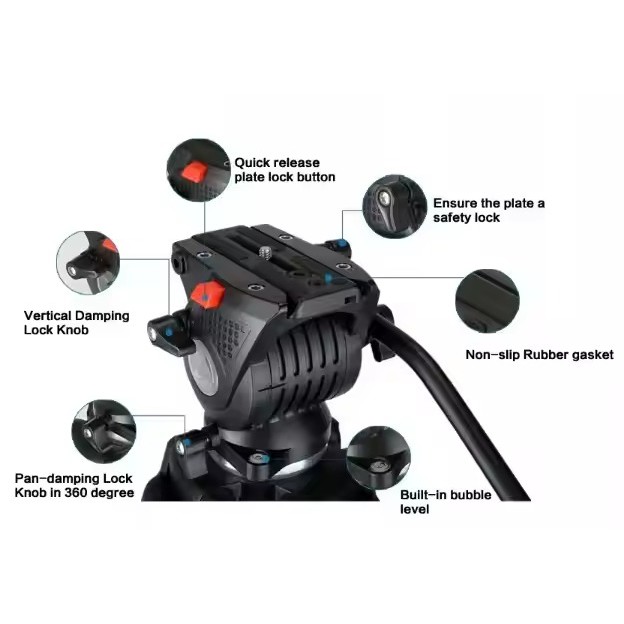 Quick release plate lock button

Ensure the plate a safety lock

Vertical Damping Lock Knob

Non-slip Rubber gasket

Pan-damping Lock Knob in 360 degree

Built-in bubble level